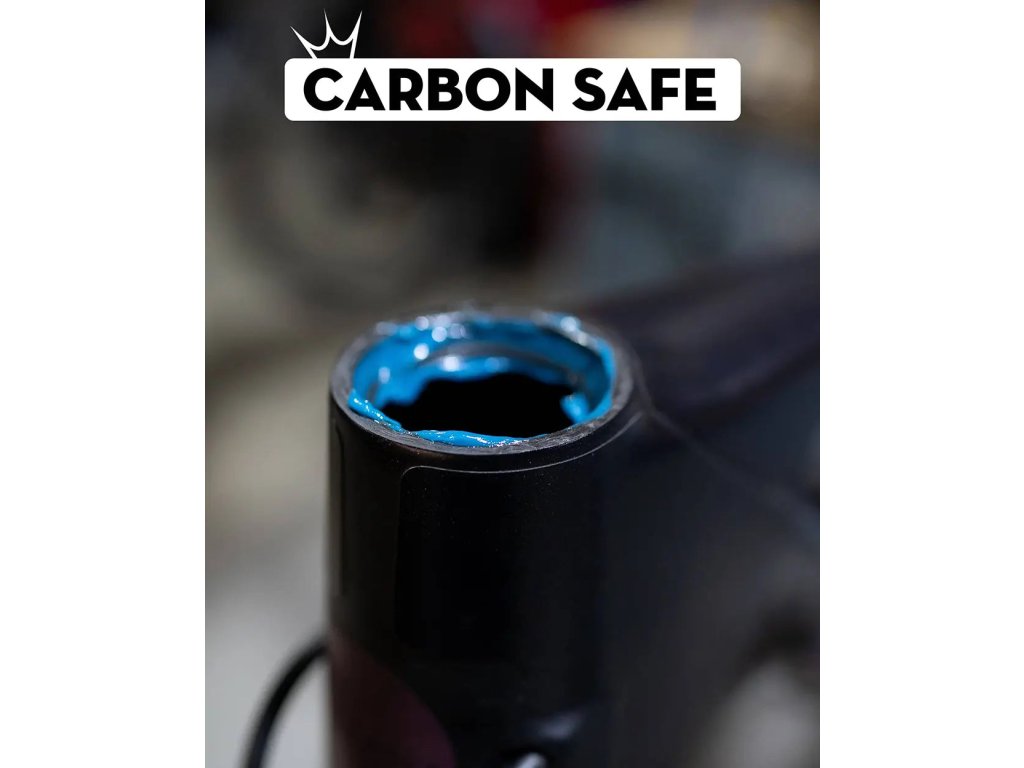 CARBON SAFE