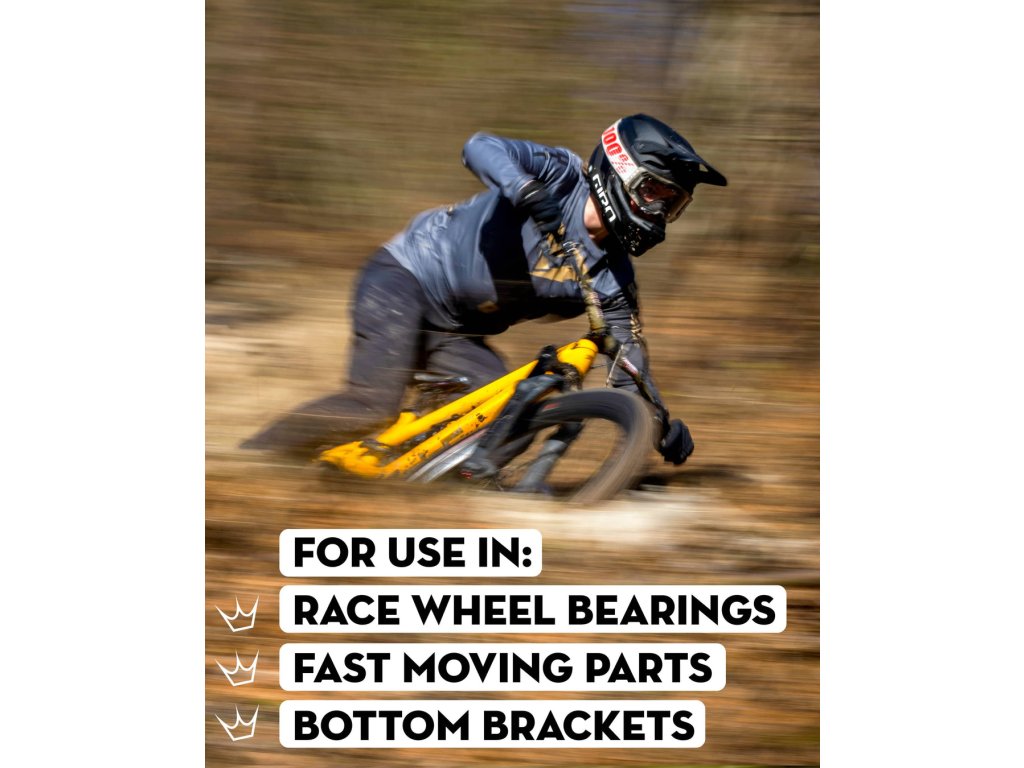 100%

GIRO

FOR USE IN:
RACE WHEEL BEARINGS
FAST MOVING PARTS
BOTTOM BRACKETS