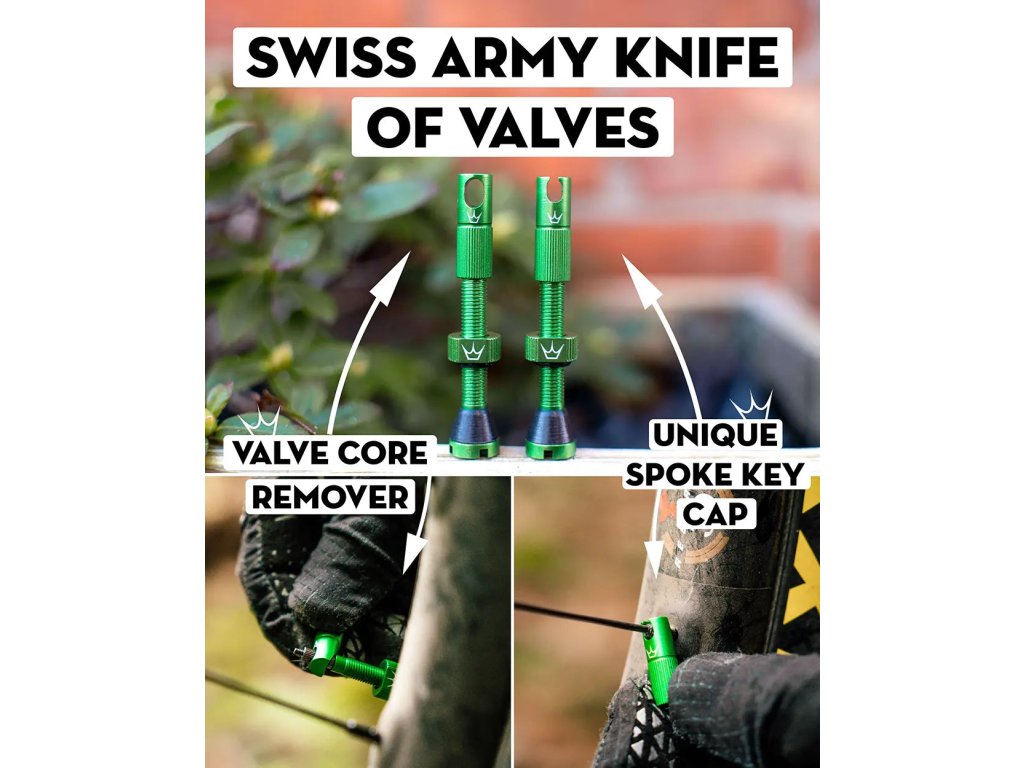 SWISS ARMY KNIFE OF VALVES

VALVE CORE REMOVER

UNIQUE SPOKE KEY CAP