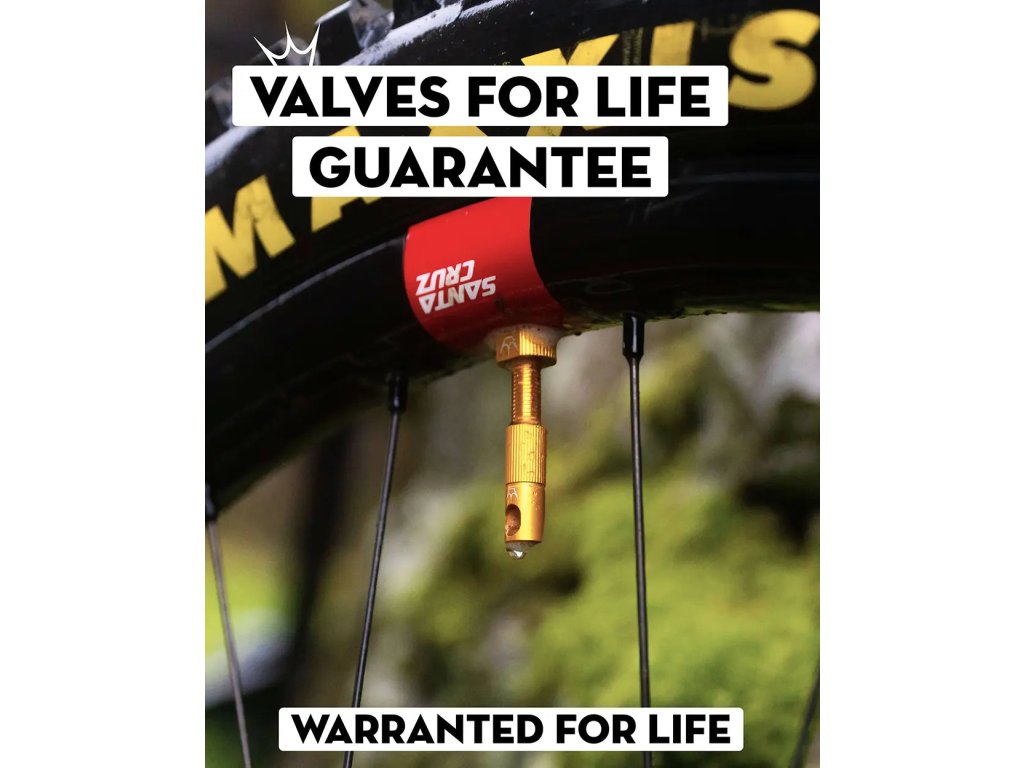 VALVES FOR LIFE
GUARANTEE

MAXXIS

SANTA CRUZ

WARRANTED FOR LIFE