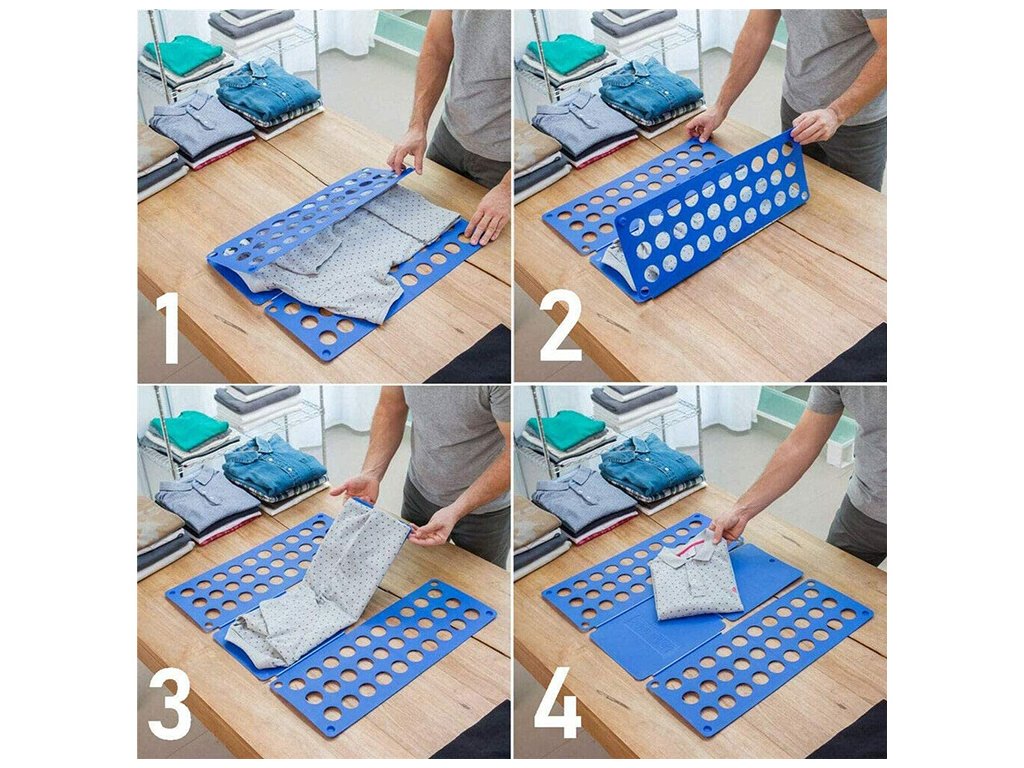 1

2

3

4