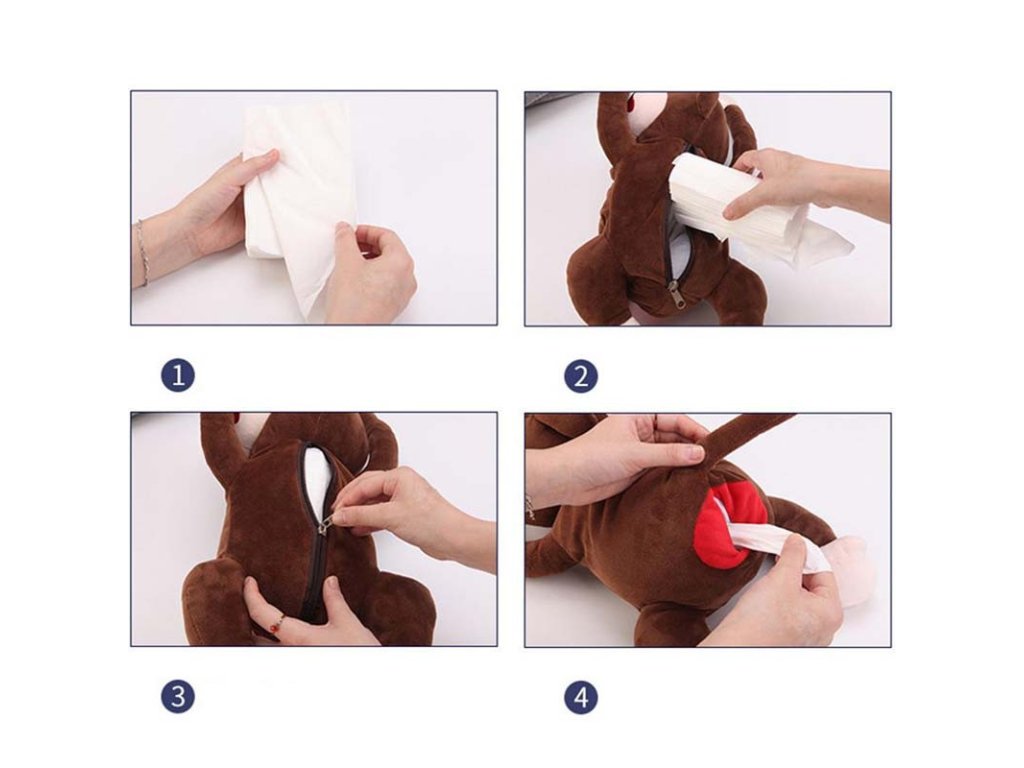 1

2

3

4