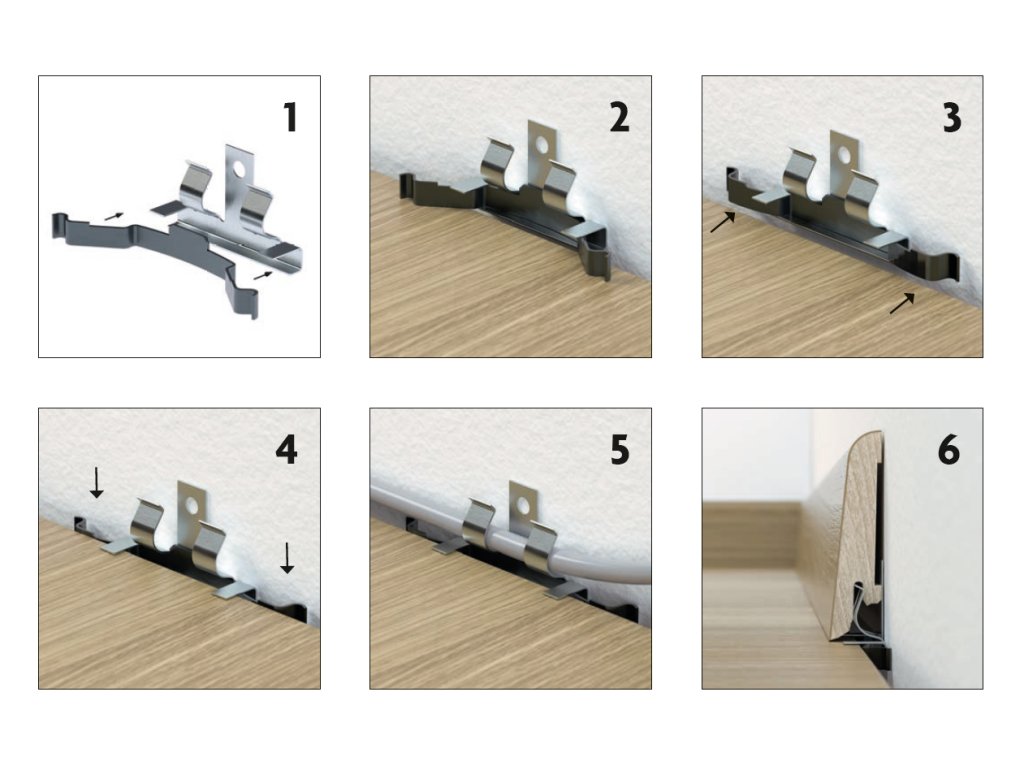 1

2

3

4

5

6