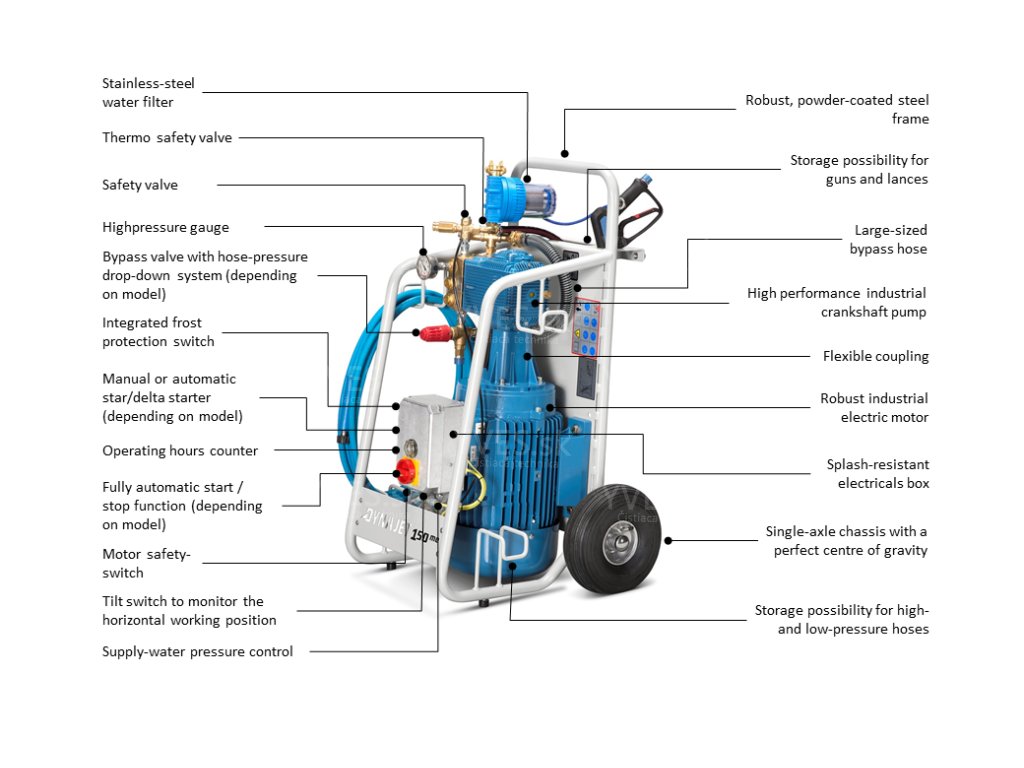 Stainless-steel water filter

Thermo safety valve

Safety valve

Highpressure gauge

Bypass valve with hose-pressure drop-down system (depending on model)

Integrated frost protection switch

Manual or automatic star/delta starter (depending on model)

Operating hours counter

Fully automatic start / stop function (depending on model)

Motor safety-switch

Tilt switch to monitor the horizontal working position

Supply-water pressure control

Robust, powder-coated steel frame

Storage possibility for guns and lances

Large-sized bypass hose

High performance industrial crankshaft pump

Flexible coupling

Robust industrial electric motor

Splash-resistant electricals box

Single-axle chassis with a perfect centre of gravity

Storage possibility for high- and low-pressure hoses

DYNAJET

150