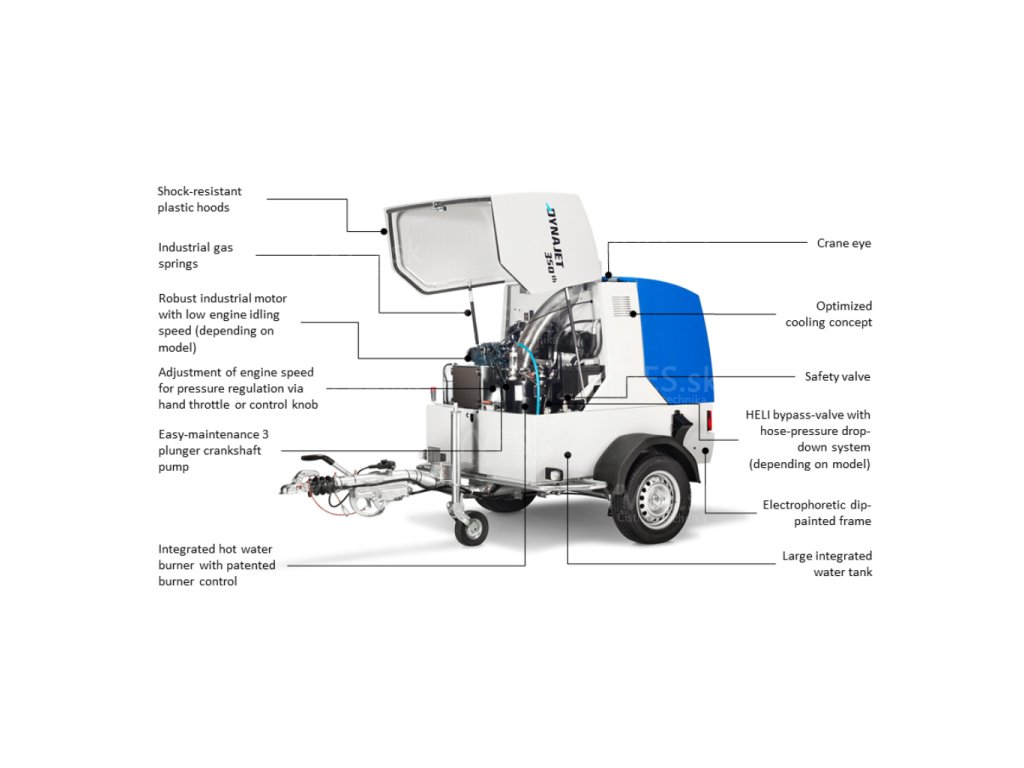 Shock-resistant plastic hoods

Industrial gas springs

Robust industrial motor with low engine idling speed (depending on model)

Adjustment of engine speed for pressure regulation via hand throttle or control knob

Easy-maintenance 3 plunger crankshaft pump

Integrated hot water burner with patented burner control

DYNAJET 350 th

Crane eye

Optimized cooling concept

Safety valve

HELI bypass-valve with hose-pressure drop-down system (depending on model)

Electrophoretic dip-painted frame

Large integrated water tank