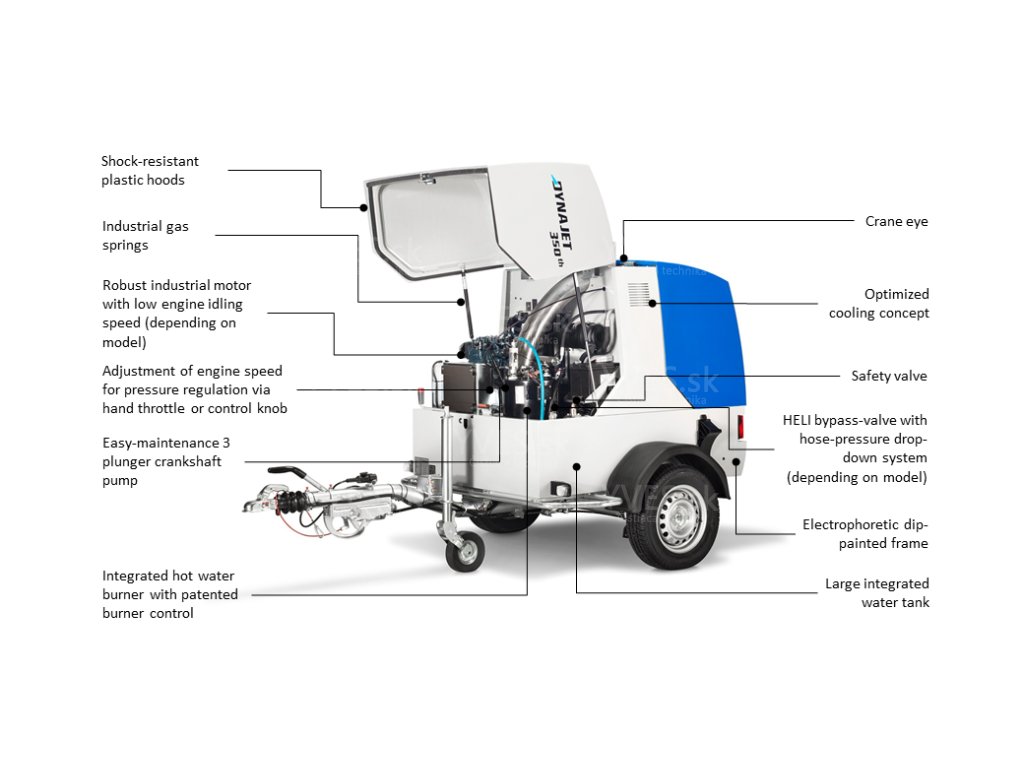 Shock-resistant plastic hoods

Industrial gas springs

Robust industrial motor with low engine idling speed (depending on model)

Adjustment of engine speed for pressure regulation via hand throttle or control knob

Easy-maintenance 3 plunger crankshaft pump

Integrated hot water burner with patented burner control

DYNAJET 350 th

Crane eye

Optimized cooling concept

Safety valve

HELI bypass-valve with hose-pressure drop-down system (depending on model)

Electrophoretic dip-painted frame

Large integrated water tank