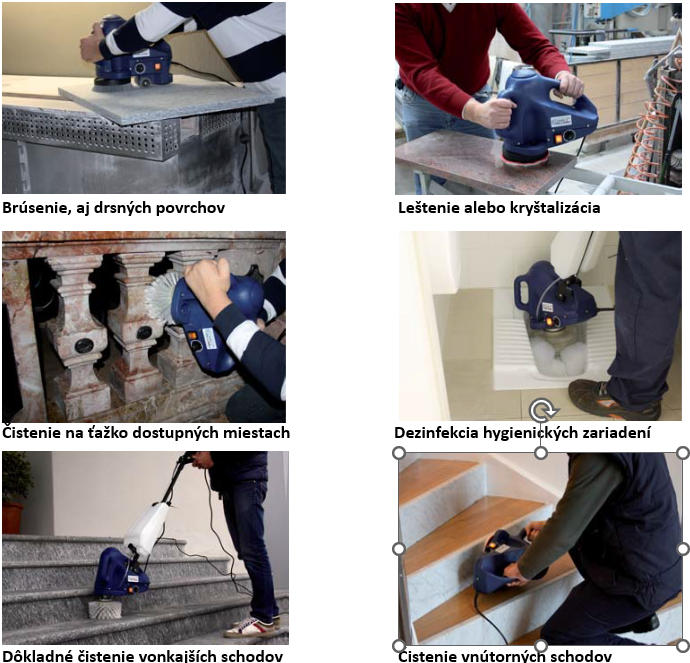 Brúsenie, aj drsných povrchov

Leštenie alebo kryštalizácia

Čistenie na ťažko dostupných miestach

Dezinfekcia hygienických zariadení

Dôkladné čistenie vonkajších schodov

Čistenie vnútorných schodov