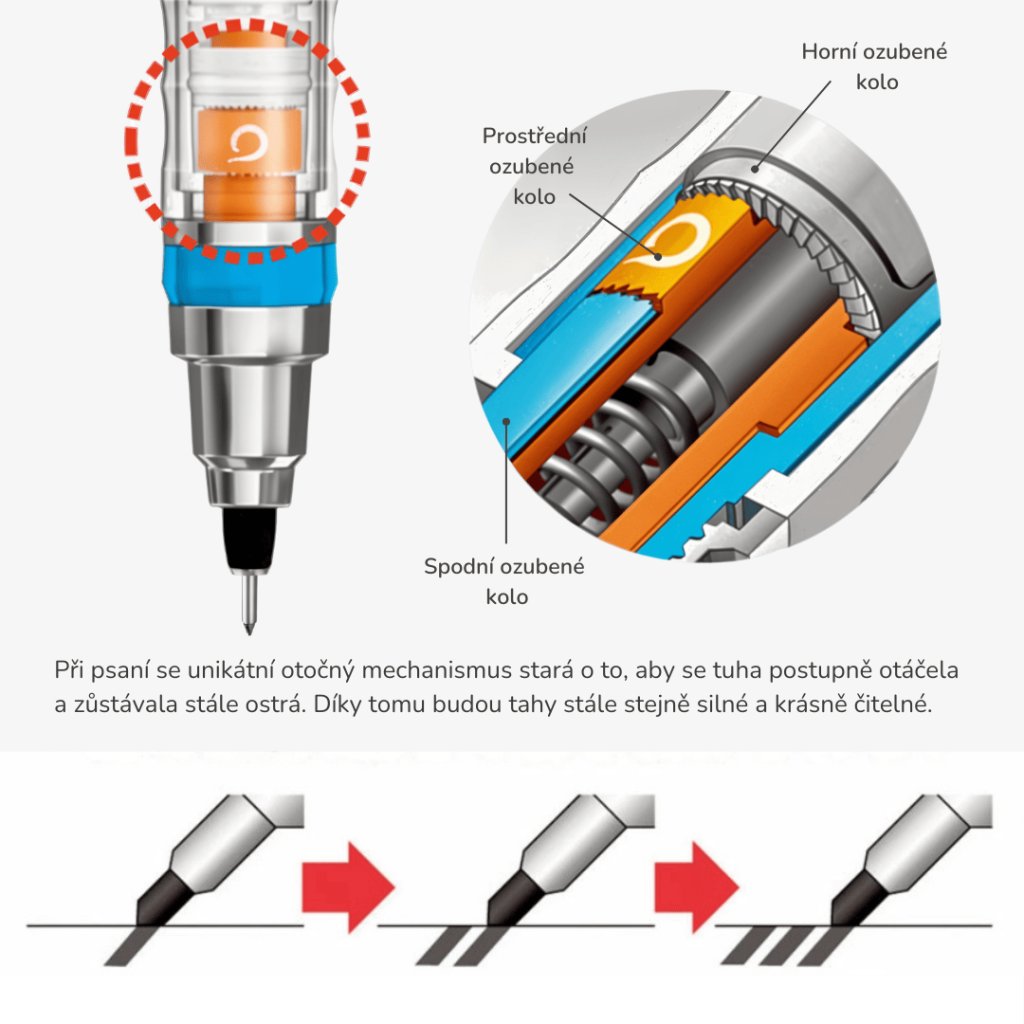 Horní ozubené kolo

Prostřední ozubené kolo

Spodní ozubené kolo

Při psaní se unikátní otočný mechanismus stará o to, aby se tuha postupně otáčela a zůstávala stále ostrá. Díky tomu budou tahy stále stejně silné a krásně čitelné.