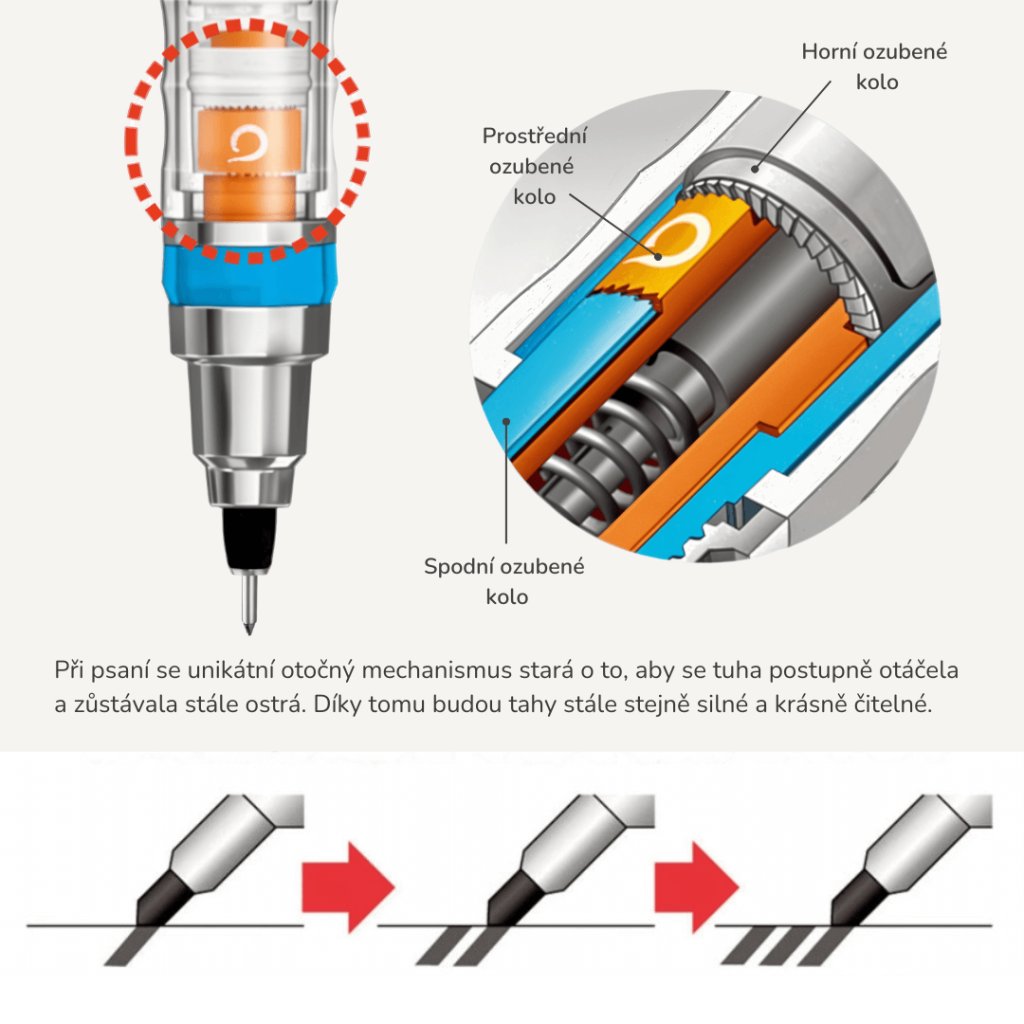 Horní ozubené kolo

Prostřední ozubené kolo

Spodní ozubené kolo

Při psaní se unikátní otočný mechanismus stará o to, aby se tuha postupně otáčela a zůstávala stále ostrá. Díky tomu budou tahy stále stejně silné a krásně čitelné.