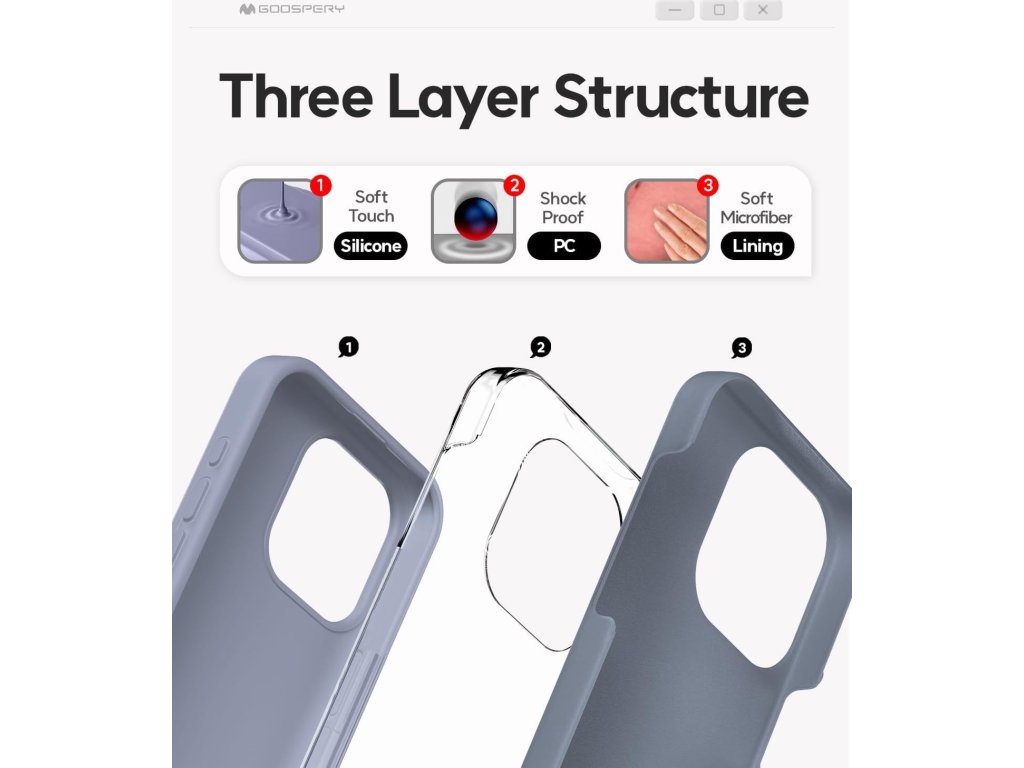 GOOSPERY

Three Layer Structure

1 Soft Touch Silicone

2 Shock Proof PC

3 Soft Microfiber Lining

1

2

3