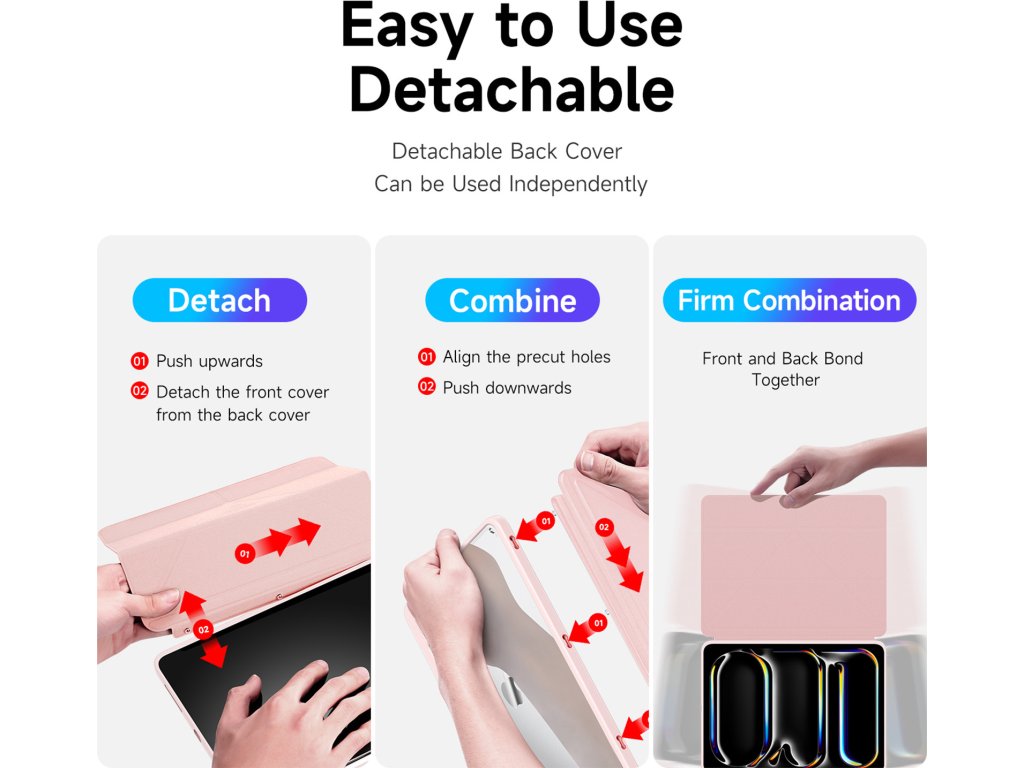 Easy to Use Detachable

Detachable Back Cover
Can be Used Independently

Detach

01 Push upwards
02 Detach the front cover from the back cover

01
02

Combine

01 Align the precut holes
02 Push downwards

01
02
01

Firm Combination

Front and Back Bond Together