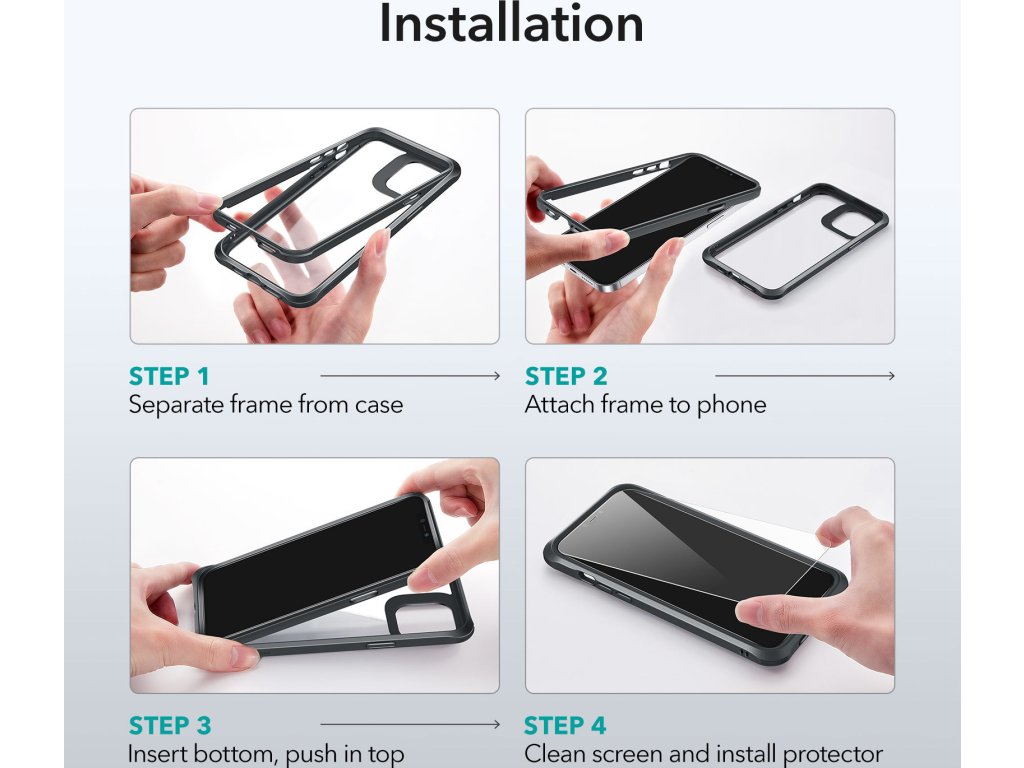 Installation

STEP 1
Separate frame from case

STEP 2
Attach frame to phone

STEP 3
Insert bottom, push in top

STEP 4
Clean screen and install protector