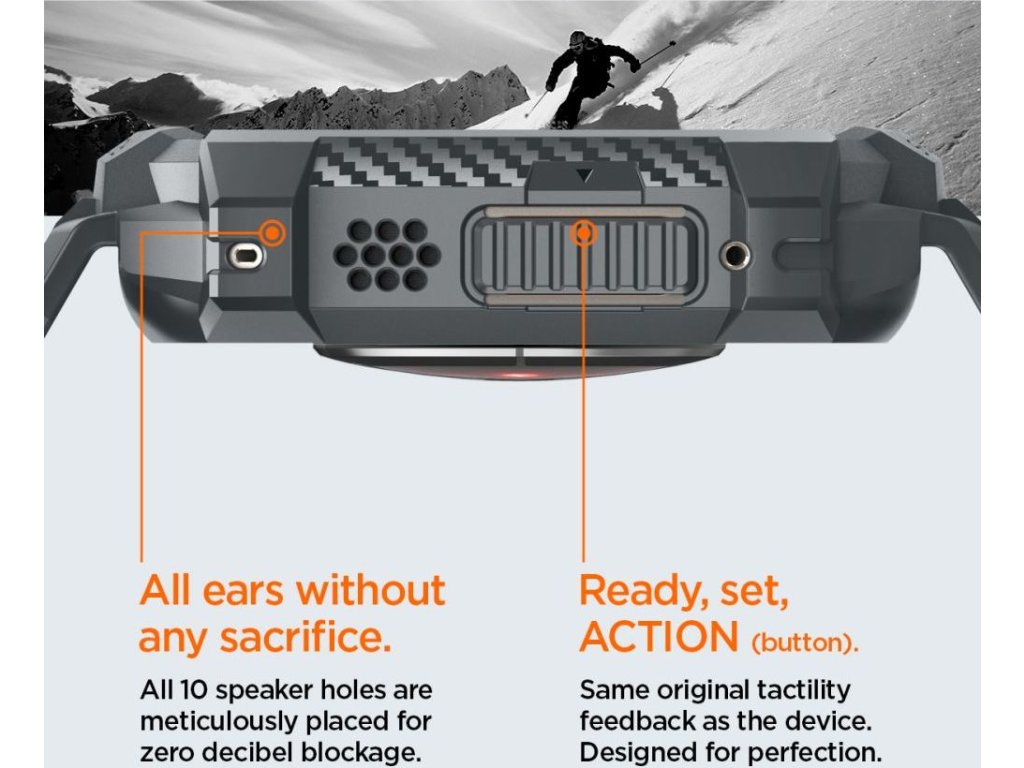 All ears without any sacrifice.

All 10 speaker holes are meticulously placed for zero decibel blockage.

Ready, set, ACTION (button).

Same original tactility feedback as the device. Designed for perfection.