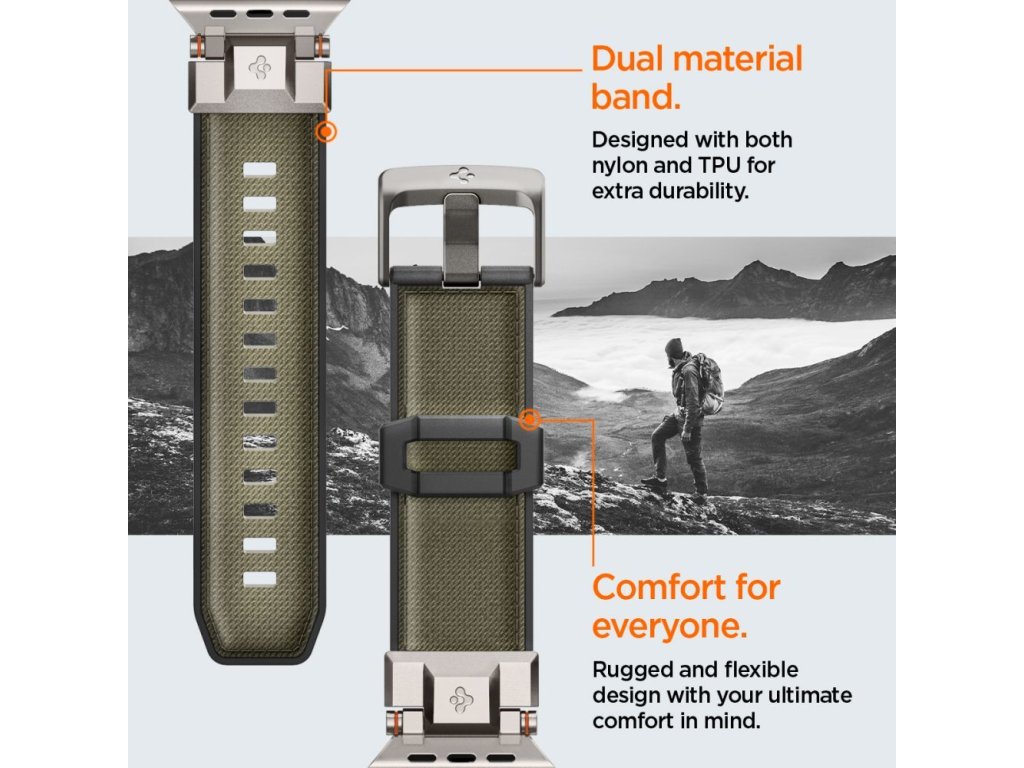 Dual material band.

Designed with both nylon and TPU for extra durability.

Comfort for everyone.

Rugged and flexible design with your ultimate comfort in mind.