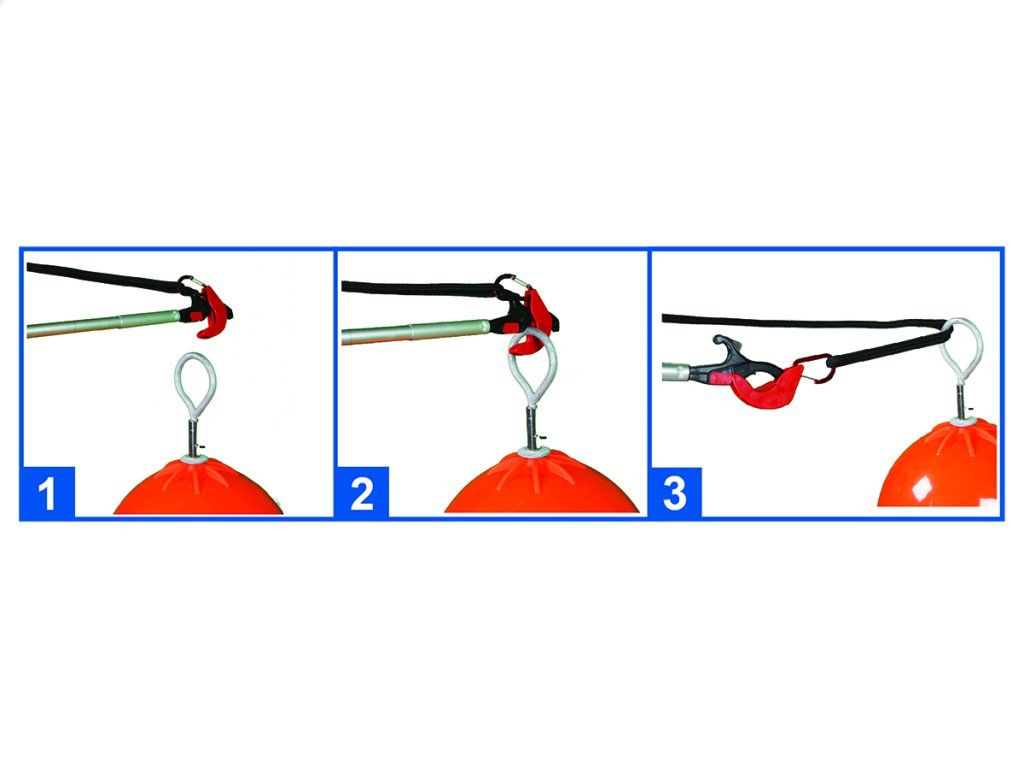 1

2

3