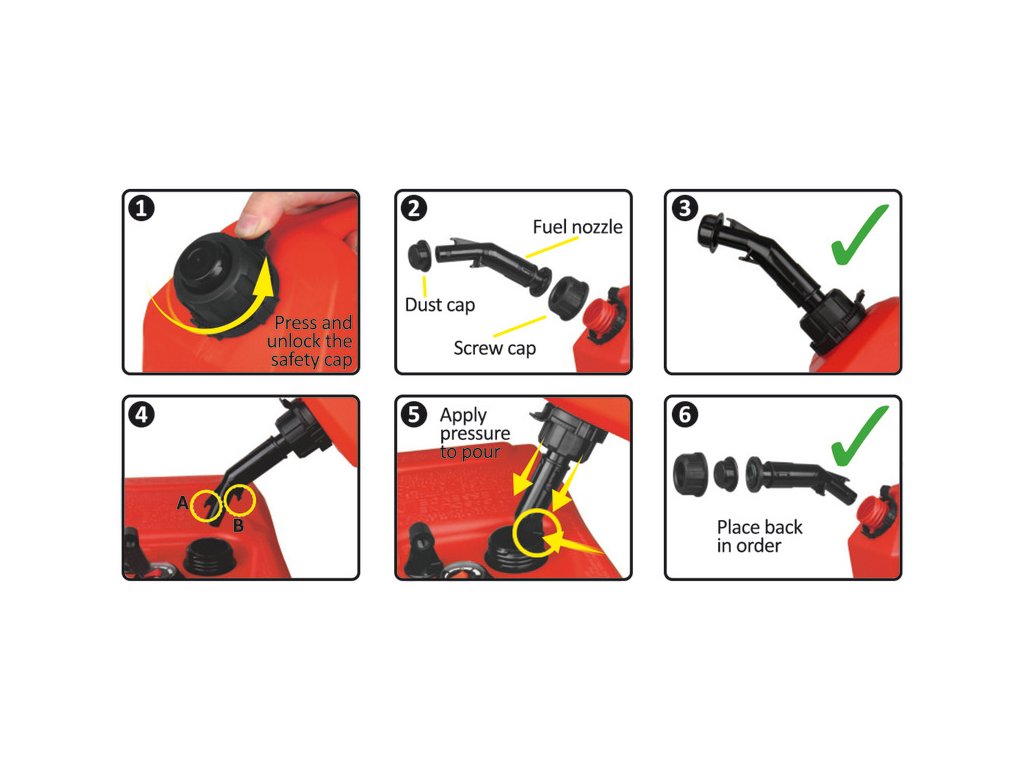 1
Press and unlock the safety cap

2
Fuel nozzle
Dust cap
Screw cap

3

4
A
B

5
Apply pressure to pour

6
Place back in order