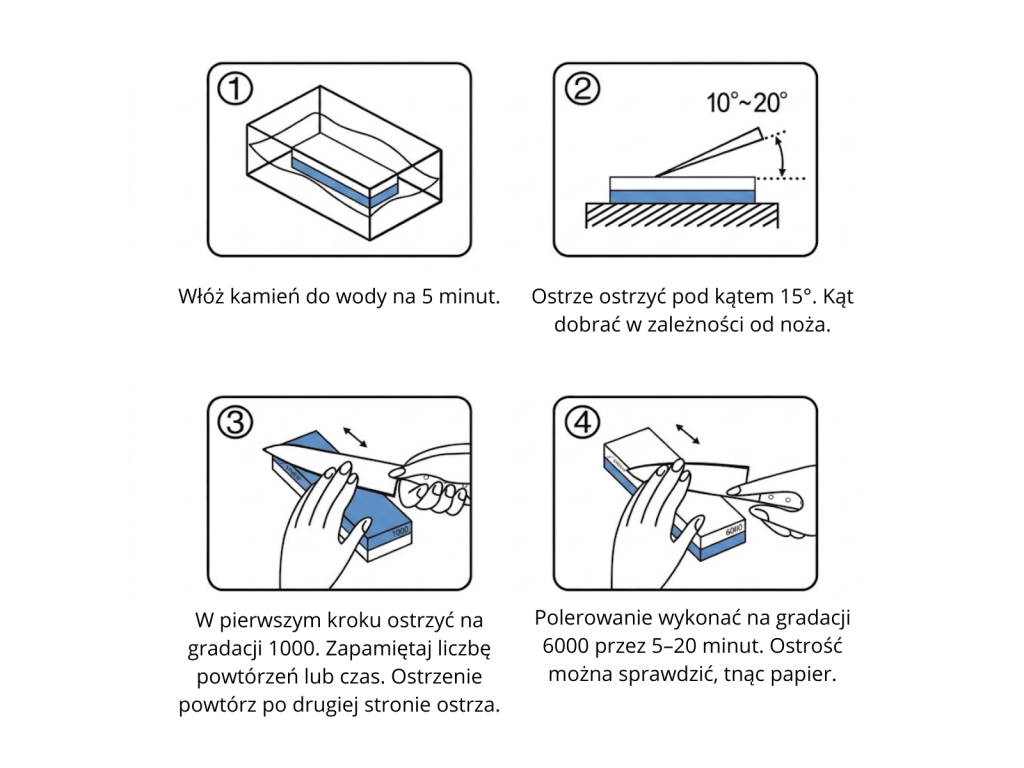 ①

Włóż kamień do wody na 5 minut.

②

10°~20°

Ostrze ostrzyć pod kątem 15°. Kąt dobrać w zależności od noża.

③

1000

W pierwszym kroku ostrzyć na gradacji 1000. Zapamiętaj liczbę powtórzeń lub czas. Ostrzenie powtórz po drugiej stronie ostrza.

④

6000

Polerowanie wykonać na gradacji 6000 przez 5–20 minut. Ostrość można sprawdzić, tnąc papier.