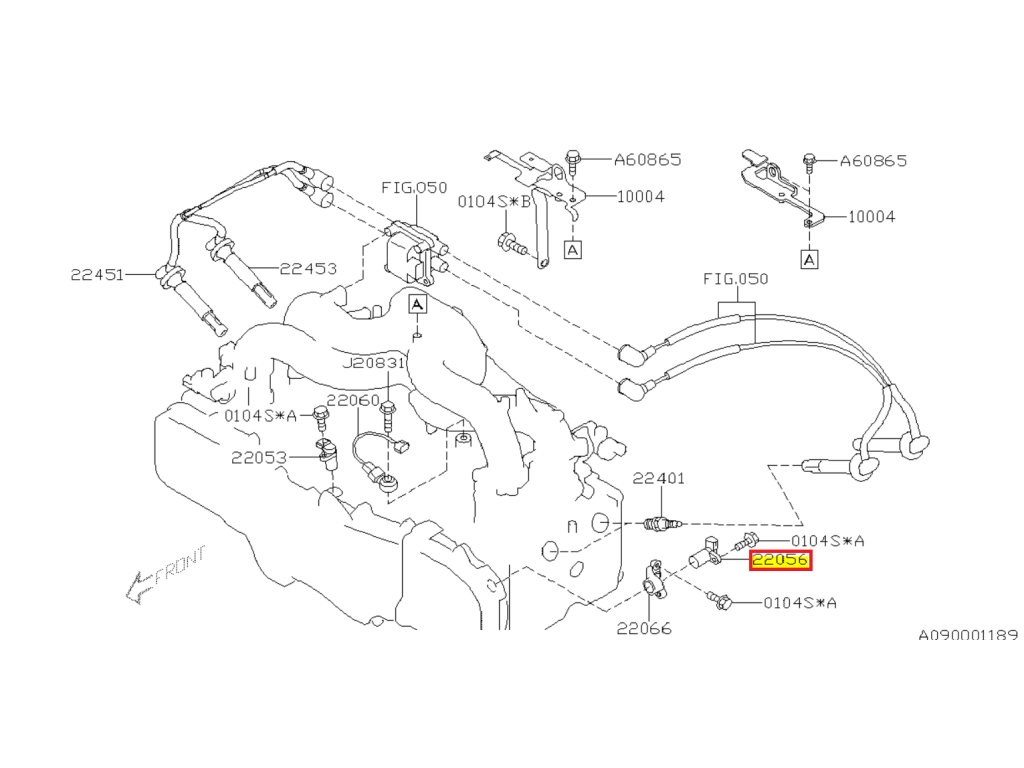 A60865
A60865
FIG.050
0104S*B
10004
10004
A
A
22451
22453
A
FIG.050
J20831
0104S*A
22060
22053
22401
0104S*A
22056
FRONT
0104S*A
22066
A090001189