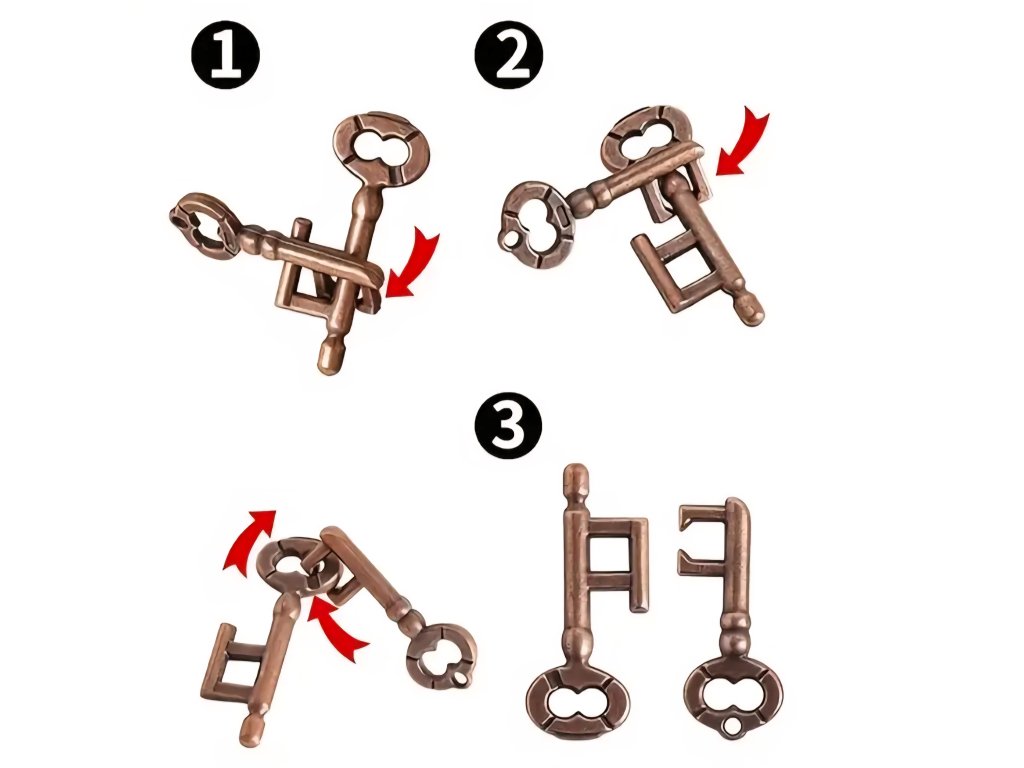 1
2
3