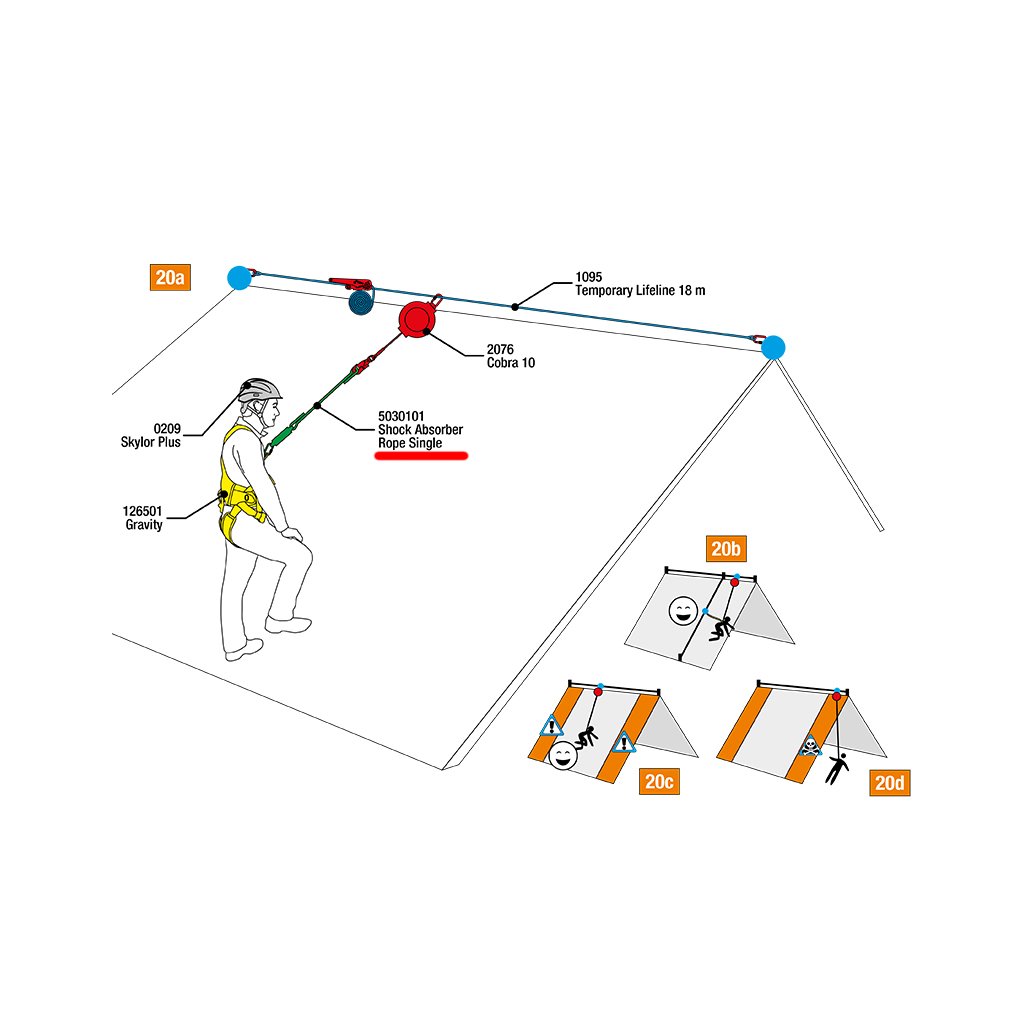 20a

1095
Temporary Lifeline 18 m

2076
Cobra 10

0209
Skylor Plus

5030101
Shock Absorber
Rope Single

126501
Gravity

20b

20c

20d