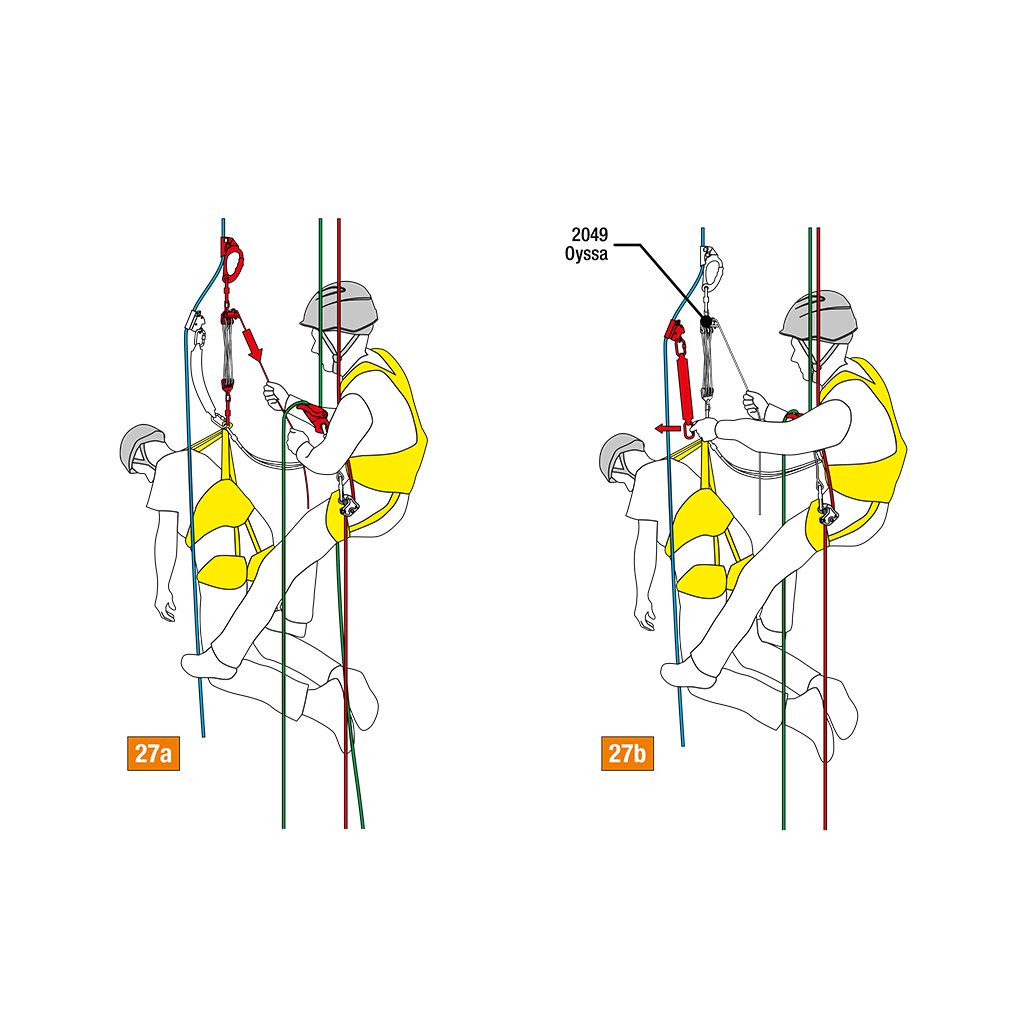 27a

2049
Oyssa

27b