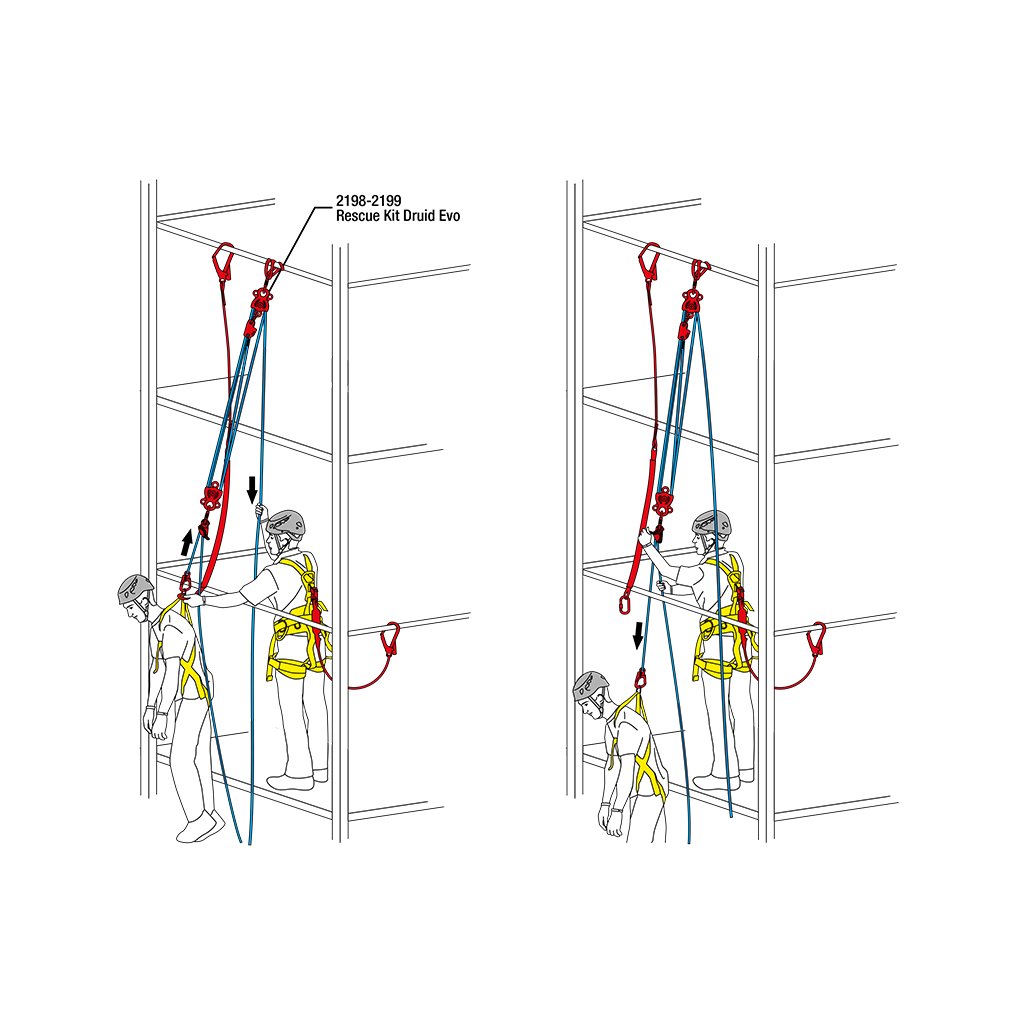 2198-2199
Rescue Kit Druid Evo