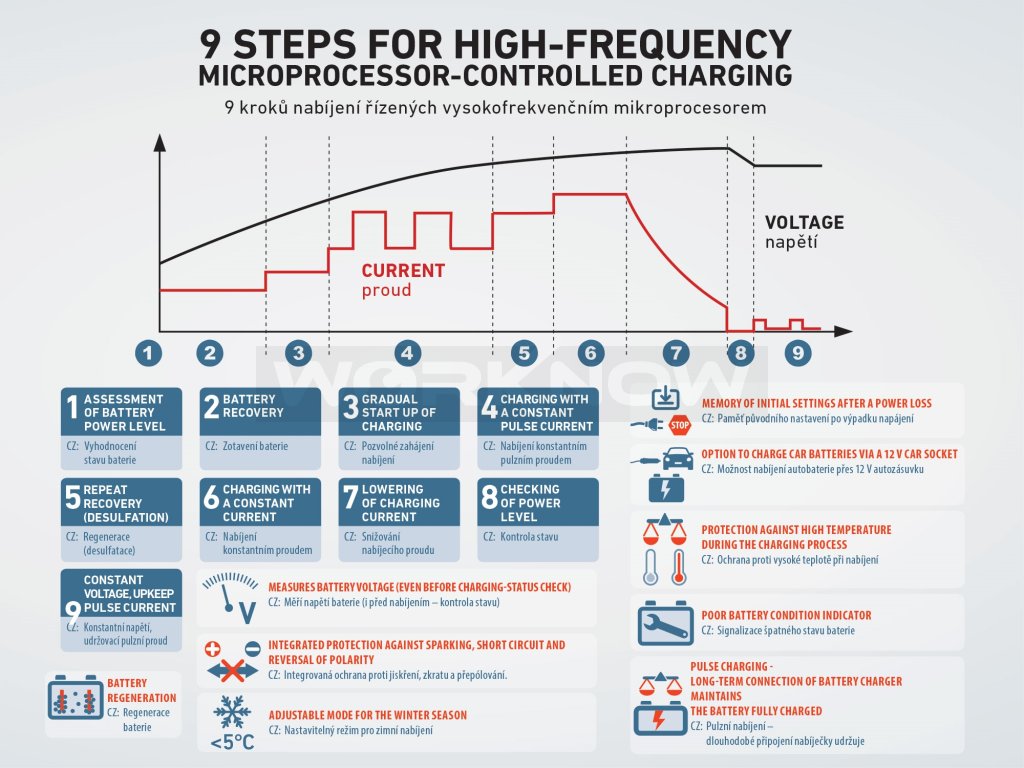 9 STEPS FOR HIGH-FREQUENCY
MICROPROCESSOR-CONTROLLED CHARGING

9 kroků nabíjení řízených vysokofrekvenčním mikroprocesorem

VOLTAGE
napětí

CURRENT
proud

1 2 3 4 5 6 7 8 9

WORKNOW

1 ASSESSMENT OF BATTERY POWER LEVEL
CZ: Vyhodnocení stavu baterie

2 BATTERY RECOVERY
CZ: Zotavení baterie

3 GRADUAL START UP OF CHARGING
CZ: Pozvolné zahájení nabíjení

4 CHARGING WITH A CONSTANT PULSE CURRENT
CZ: Nabíjení konstantním pulzním proudem

5 REPEAT RECOVERY (DESULFATION)
CZ: Regenerace (desulfatace)

6 CHARGING WITH A CONSTANT CURRENT
CZ: Nabíjení konstantním proudem

7 LOWERING OF CHARGING CURRENT
CZ: Snižování nabíjecího proudu

8 CHECKING OF POWER LEVEL
CZ: Kontrola stavu

9 CONSTANT VOLTAGE, UPKEEP PULSE CURRENT
CZ: Konstantní napětí, udržovací pulzní proud

BATTERY REGENERATION
CZ: Regenerace baterie

V
MEASURES BATTERY VOLTAGE (EVEN BEFORE CHARGING-STATUS CHECK)
CZ: Měří napětí baterie (i před nabíjením – kontrola stavu)

INTEGRATED PROTECTION AGAINST SPARKING, SHORT CIRCUIT AND REVERSAL OF POLARITY
CZ: Integrovaná ochrana proti jiskření, zkratu a přepólování.

<5°C
ADJUSTABLE MODE FOR THE WINTER SEASON
CZ: Nastavitelný režim pro zimní nabíjení

STOP
MEMORY OF INITIAL SETTINGS AFTER A POWER LOSS
CZ: Paměť původního nastavení po výpadku napájení

OPTION TO CHARGE CAR BATTERIES VIA A 12 V CAR SOCKET
CZ: Možnost nabíjení autobaterie přes 12 V autozásuvku

PROTECTION AGAINST HIGH TEMPERATURE DURING THE CHARGING PROCESS
CZ: Ochrana proti vysoké teplotě při nabíjení

POOR BATTERY CONDITION INDICATOR
CZ: Signalizace špatného stavu baterie

PULSE CHARGING - LONG-TERM CONNECTION OF BATTERY CHARGER MAINTAINS THE BATTERY FULLY CHARGED
CZ: Pulzní nabíjení – dlouhodobé připojení nabíječky udržuje