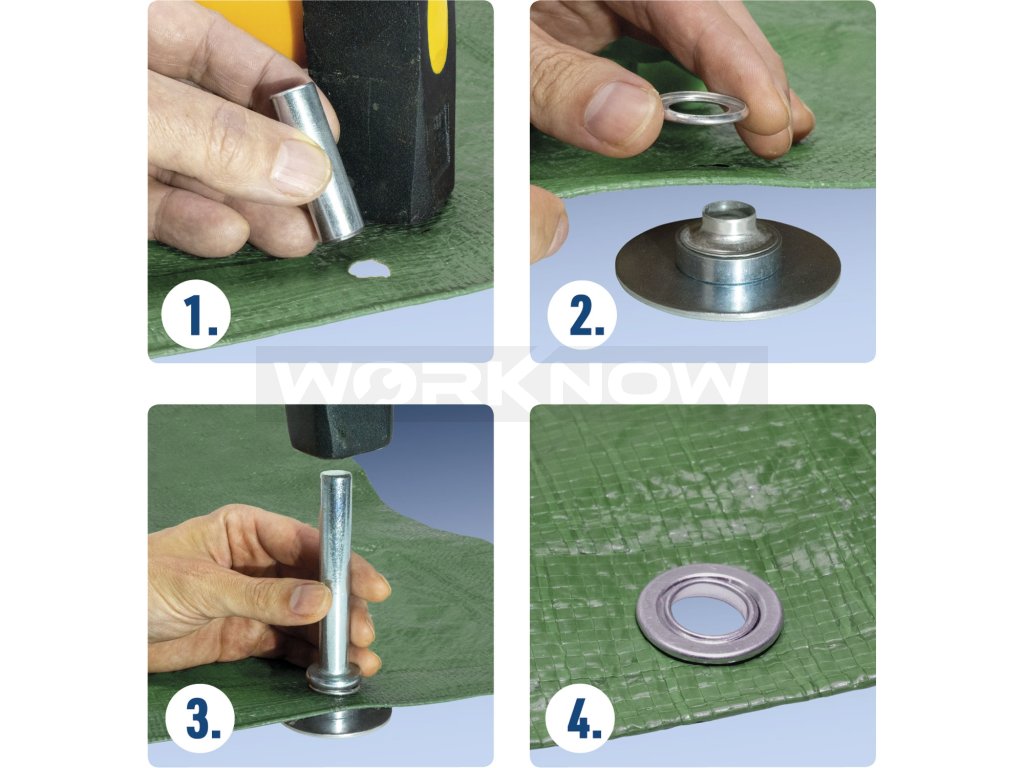 1.

2.

WORKNOW

3.

4.