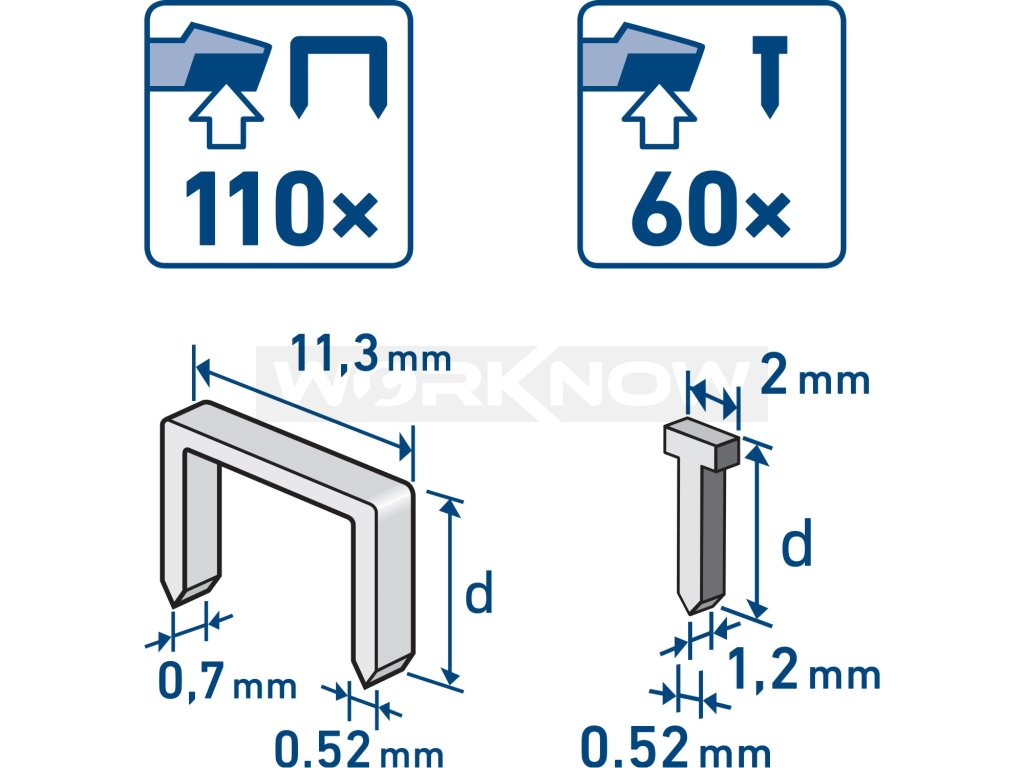 110×

60×

WORKNOW

11,3 mm

d

0,7 mm

0.52 mm

2 mm

d

1,2 mm

0.52 mm