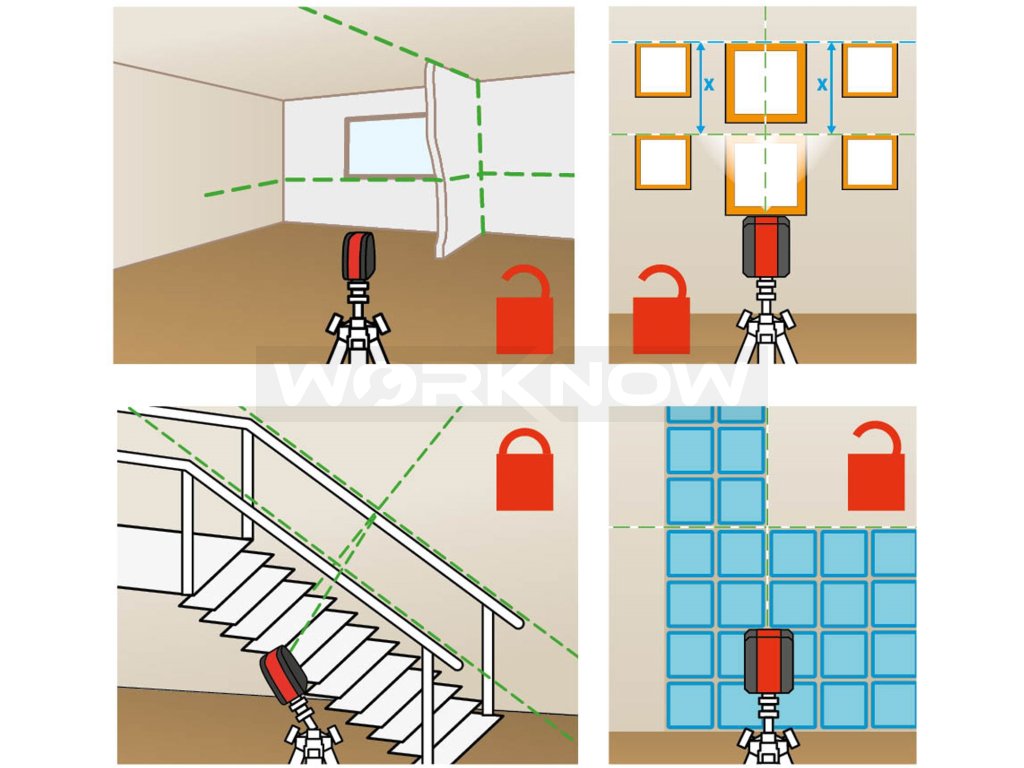 x
x
WORKNOW