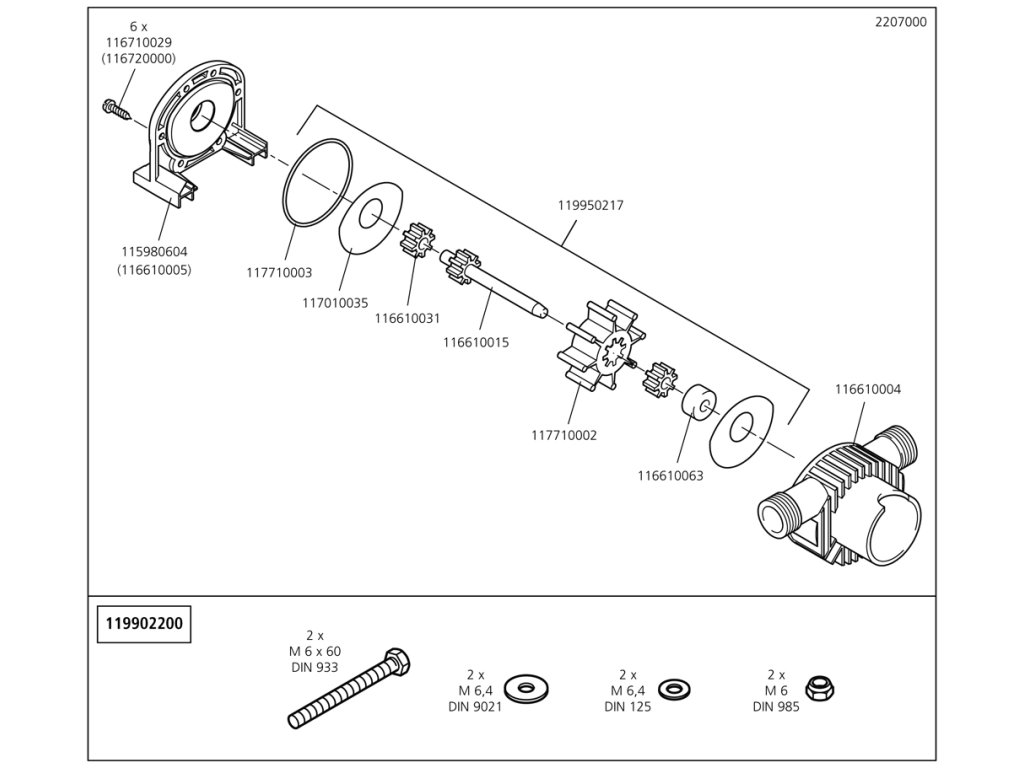 2207000

6 x
116710029
(116720000)

115980604
(116610005)

117710003

117010035

116610031

116610015

119950217

117710002

116610063

116610004

119902200

2 x
M 6 x 60
DIN 933

2 x
M 6,4
DIN 9021

2 x
M 6,4
DIN 125

2 x
M 6
DIN 985