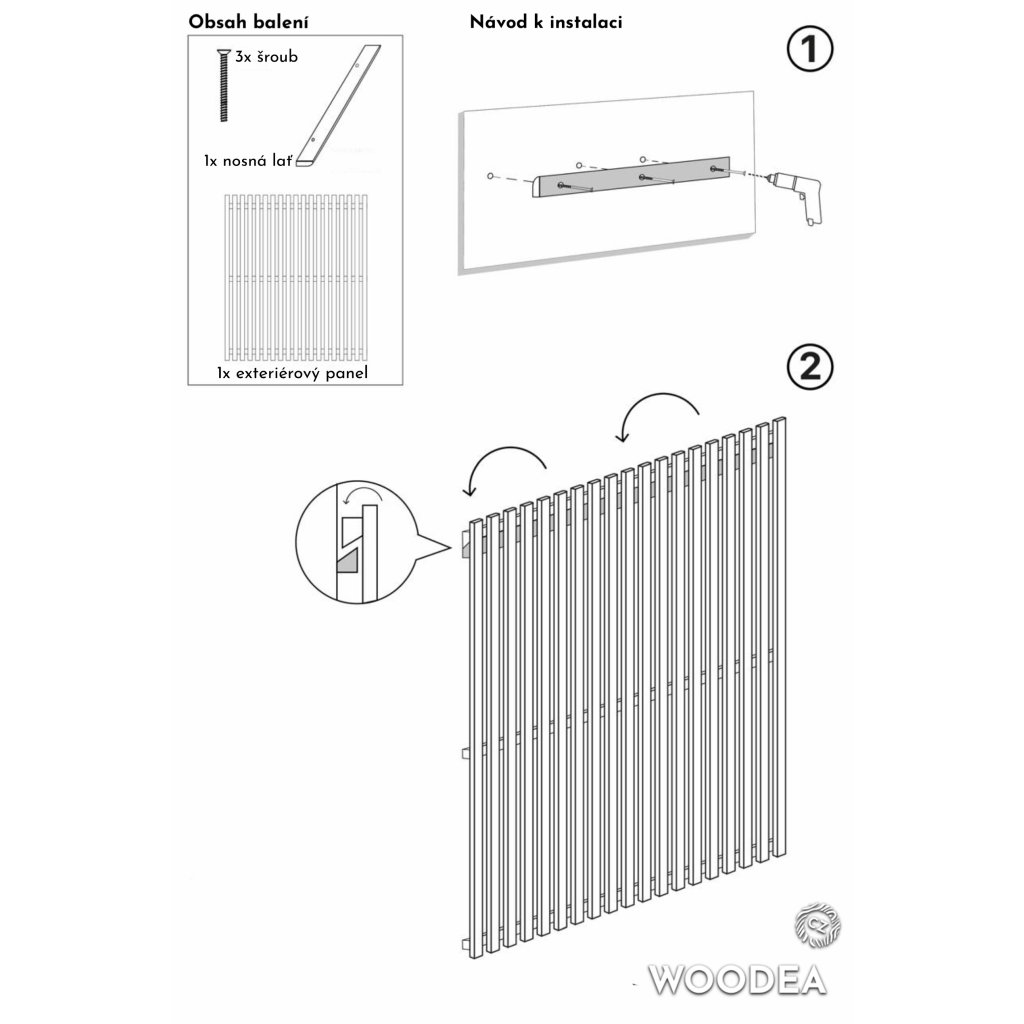 Obsah balení

3x šroub

1x nosná lať

1x exteriérový panel

Návod k instalaci

1

2

WOODEA