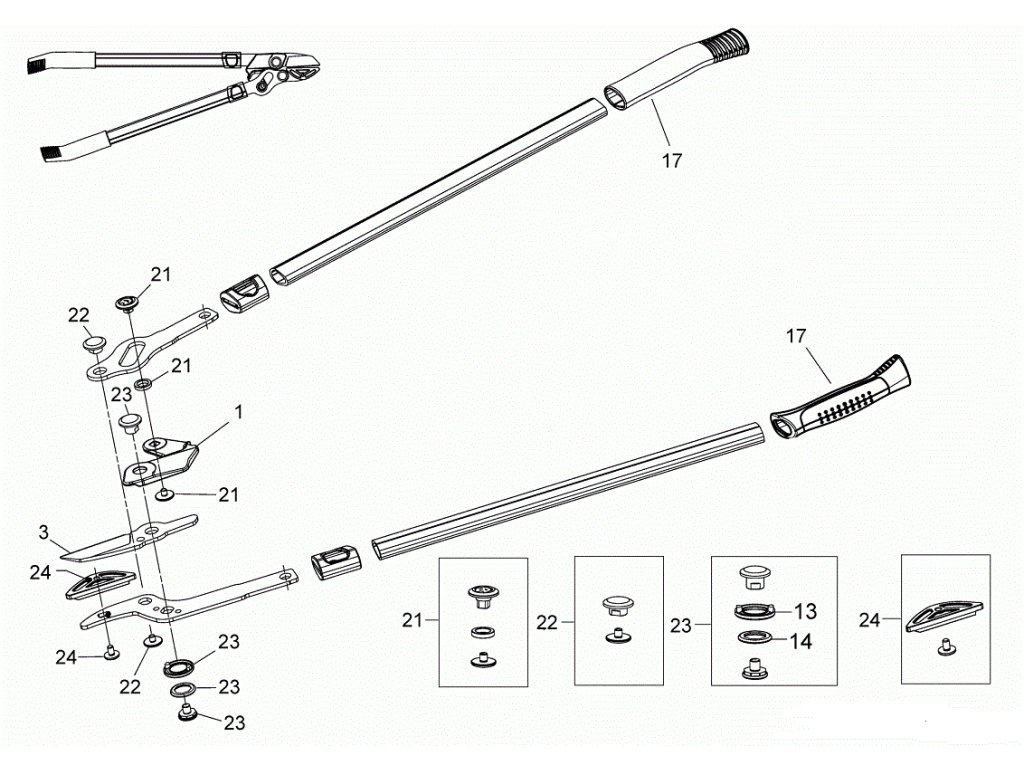 17

21

22

21

23

1

21

17

3

24

24

22

23

23

23

21

22

23

13

14

24