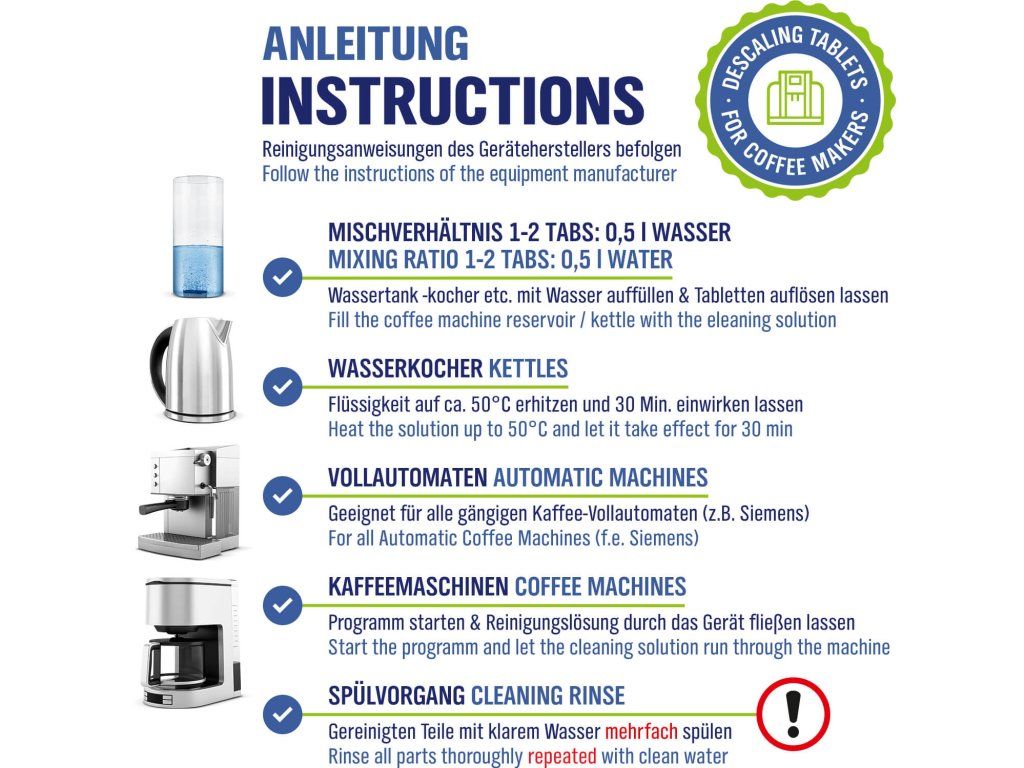 ANLEITUNG
INSTRUCTIONS

DESCALING TABLETS FOR COFFEE MAKERS

Reinigungsanweisungen des Geräteherstellers befolgen
Follow the instructions of the equipment manufacturer

MISCHVERHÄLTNIS 1-2 TABS: 0,5 l WASSER
MIXING RATIO 1-2 TABS: 0,5 l WATER
Wassertank -kocher etc. mit Wasser auffüllen & Tabletten auflösen lassen
Fill the coffee machine reservoir / kettle with the eleaning solution

WASSERKOCHER KETTLES
Flüssigkeit auf ca. 50°C erhitzen und 30 Min. einwirken lassen
Heat the solution up to 50°C and let it take effect for 30 min

VOLLAUTOMATEN AUTOMATIC MACHINES
Geeignet für alle gängigen Kaffee-Vollautomaten (z.B. Siemens)
For all Automatic Coffee Machines (f.e. Siemens)

KAFFEEMASCHINEN COFFEE MACHINES
Programm starten & Reinigungslösung durch das Gerät fließen lassen
Start the programm and let the cleaning solution run through the machine

SPÜLVORGANG CLEANING RINSE
Gereinigten Teile mit klarem Wasser mehrfach spülen
Rinse all parts thoroughly repeated with clean water