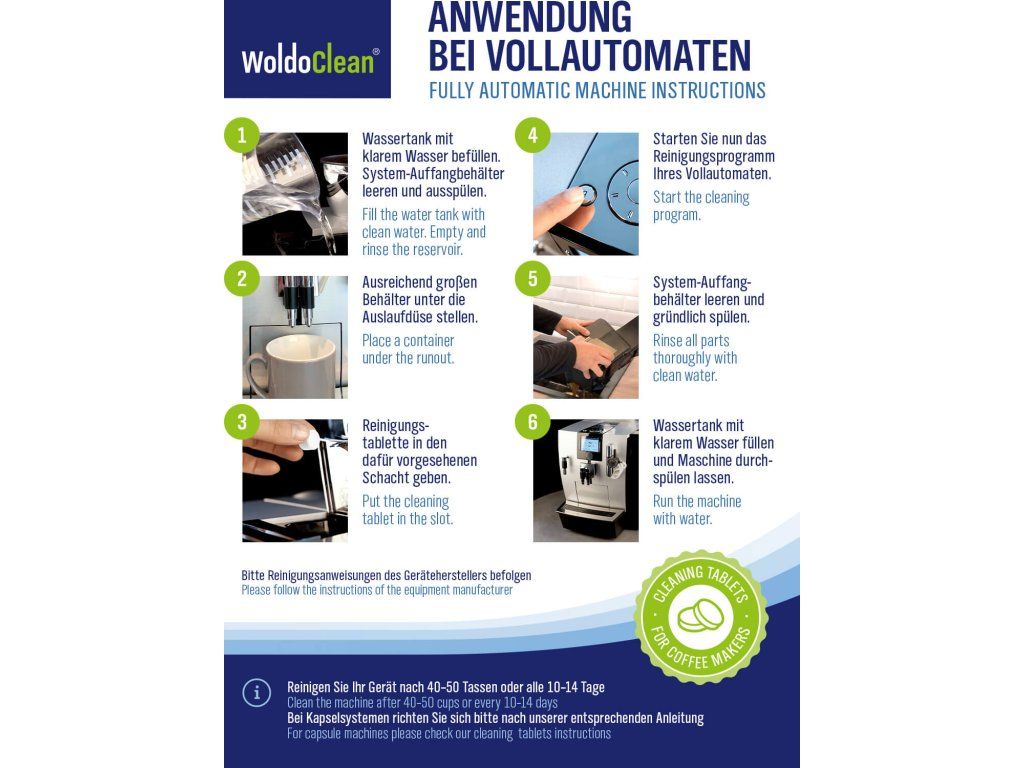 WoldoClean®

ANWENDUNG BEI VOLLAUTOMATEN
FULLY AUTOMATIC MACHINE INSTRUCTIONS

1
Wassertank mit klarem Wasser befüllen. System-Auffangbehälter leeren und ausspülen.
Fill the water tank with clean water. Empty and rinse the reservoir.

2
Ausreichend großen Behälter unter die Auslaufdüse stellen.
Place a container under the runout.

3
Reinigungstablette in den dafür vorgesehenen Schacht geben.
Put the cleaning tablet in the slot.

4
Starten Sie nun das Reinigungsprogramm Ihres Vollautomaten.
Start the cleaning program.

5
System-Auffangbehälter leeren und gründlich spülen.
Rinse all parts thoroughly with clean water.

6
Wassertank mit klarem Wasser füllen und Maschine durchspülen lassen.
Run the machine with water.

Bitte Reinigungsanweisungen des Geräteherstellers befolgen
Please follow the instructions of the equipment manufacturer

CLEANING TABLETS FOR COFFEE MAKERS

i
Reinigen Sie Ihr Gerät nach 40-50 Tassen oder alle 10-14 Tage
Clean the machine after 40-50 cups or every 10-14 days
Bei Kapselsystemen richten Sie sich bitte nach unserer entsprechenden Anleitung
For capsule machines please check our cleaning tablets instructions