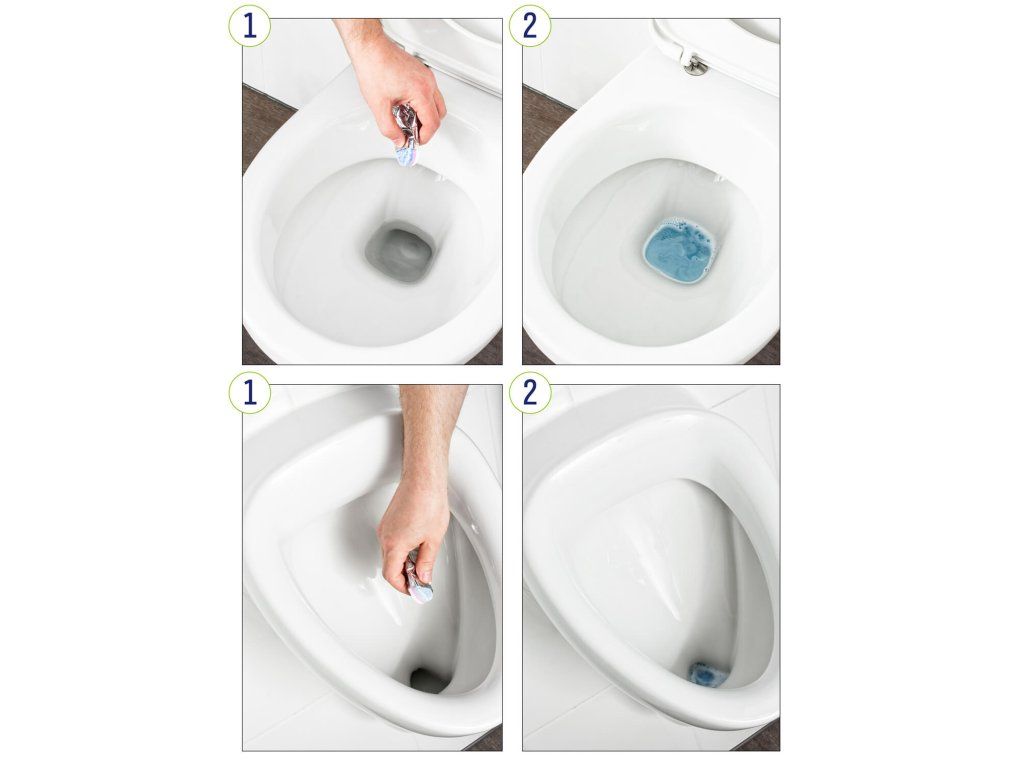 1
2
1
2