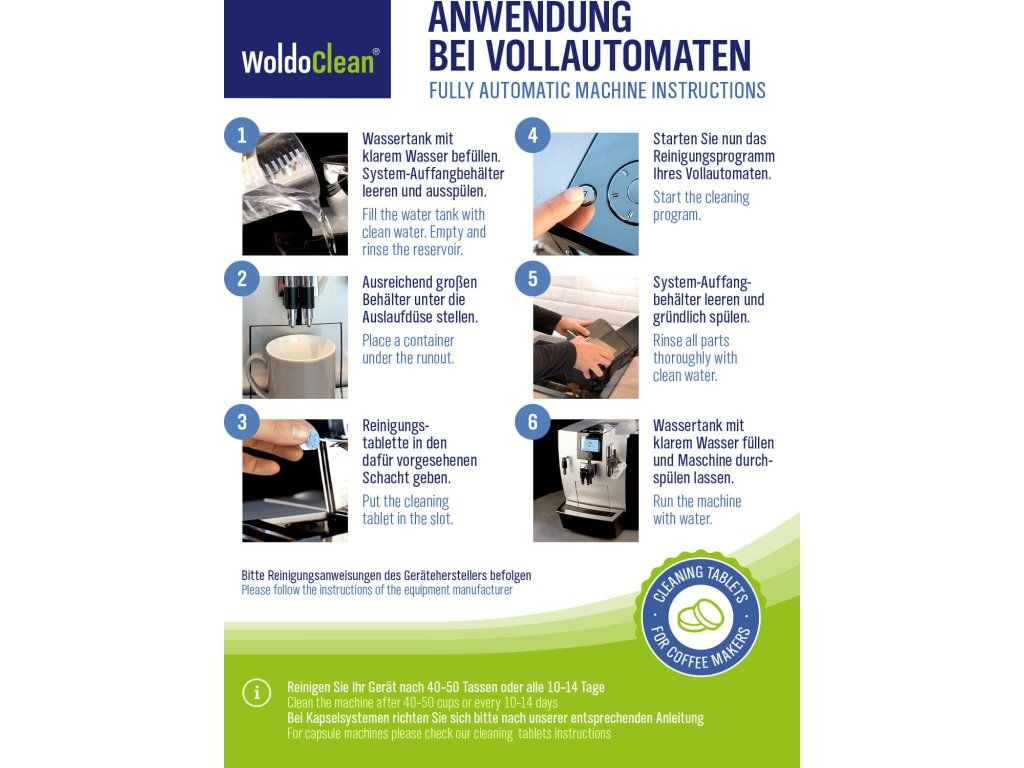 WoldoClean®

ANWENDUNG BEI VOLLAUTOMATEN
FULLY AUTOMATIC MACHINE INSTRUCTIONS

1
Wassertank mit klarem Wasser befüllen. System-Auffangbehälter leeren und ausspülen.
Fill the water tank with clean water. Empty and rinse the reservoir.

2
Ausreichend großen Behälter unter die Auslaufdüse stellen.
Place a container under the runout.

3
Reinigungstablette in den dafür vorgesehenen Schacht geben.
Put the cleaning tablet in the slot.

4
Starten Sie nun das Reinigungsprogramm Ihres Vollautomaten.
Start the cleaning program.

5
System-Auffangbehälter leeren und gründlich spülen.
Rinse all parts thoroughly with clean water.

6
Wassertank mit klarem Wasser füllen und Maschine durchspülen lassen.
Run the machine with water.

Bitte Reinigungsanweisungen des Geräteherstellers befolgen
Please follow the instructions of the equipment manufacturer

CLEANING TABLETS FOR COFFEE MAKERS

i
Reinigen Sie Ihr Gerät nach 40-50 Tassen oder alle 10-14 Tage
Clean the machine after 40-50 cups or every 10-14 days
Bei Kapselsystemen richten Sie sich bitte nach unserer entsprechenden Anleitung
For capsule machines please check our cleaning tablets instructions