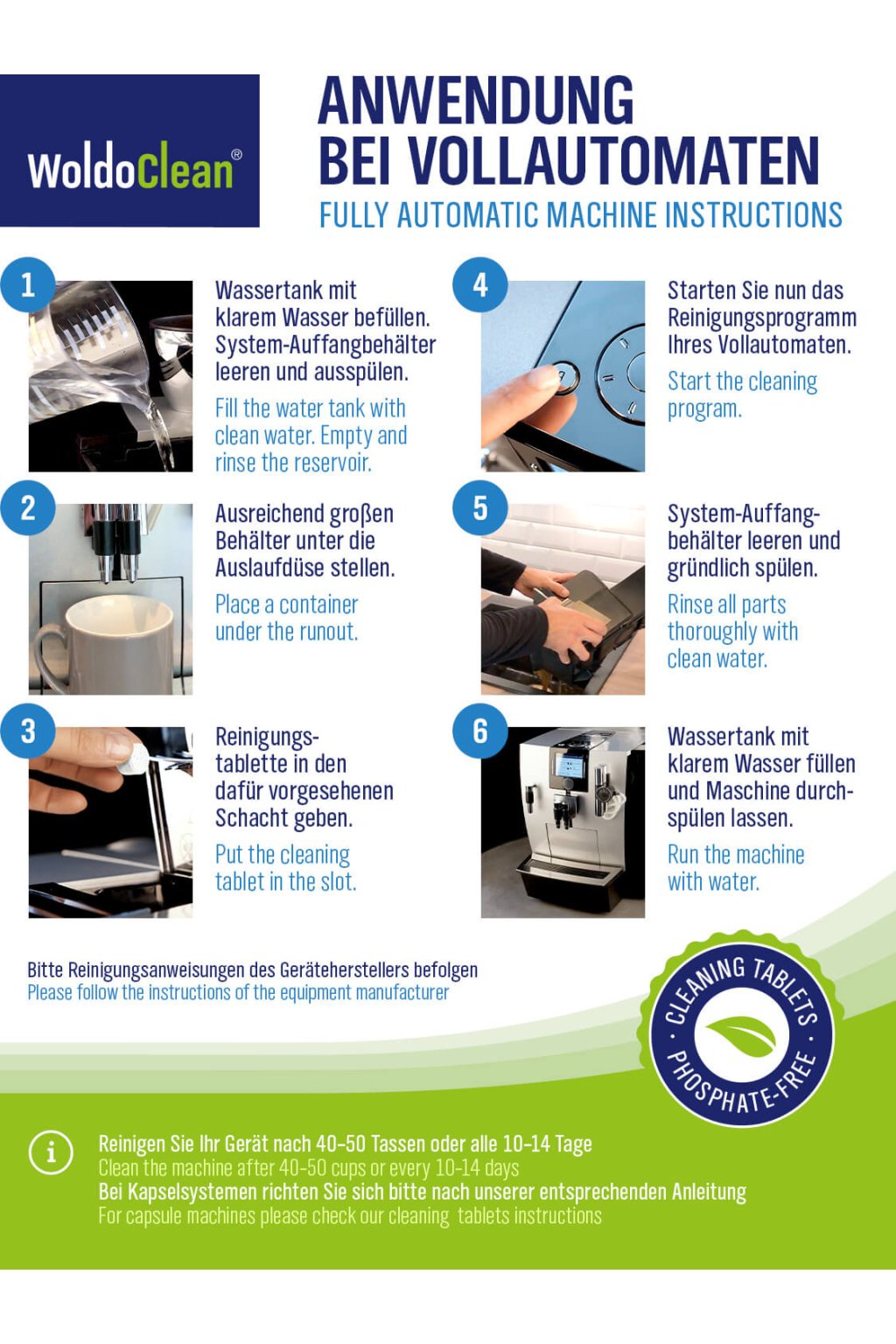 WoldoClean®

ANWENDUNG BEI VOLLAUTOMATEN
FULLY AUTOMATIC MACHINE INSTRUCTIONS

1
Wassertank mit klarem Wasser befüllen. System-Auffangbehälter leeren und ausspülen.
Fill the water tank with clean water. Empty and rinse the reservoir.

2
Ausreichend großen Behälter unter die Auslaufdüse stellen.
Place a container under the runout.

3
Reinigungstablette in den dafür vorgesehenen Schacht geben.
Put the cleaning tablet in the slot.

4
Starten Sie nun das Reinigungsprogramm Ihres Vollautomaten.
Start the cleaning program.

5
System-Auffangbehälter leeren und gründlich spülen.
Rinse all parts thoroughly with clean water.

6
Wassertank mit klarem Wasser füllen und Maschine durchspülen lassen.
Run the machine with water.

Bitte Reinigungsanweisungen des Geräteherstellers befolgen
Please follow the instructions of the equipment manufacturer

CLEANING TABLETS · PHOSPHATE-FREE ·

i
Reinigen Sie Ihr Gerät nach 40-50 Tassen oder alle 10-14 Tage
Clean the machine after 40-50 cups or every 10-14 days
Bei Kapselsystemen richten Sie sich bitte nach unserer entsprechenden Anleitung
For capsule machines please check our cleaning tablets instructions