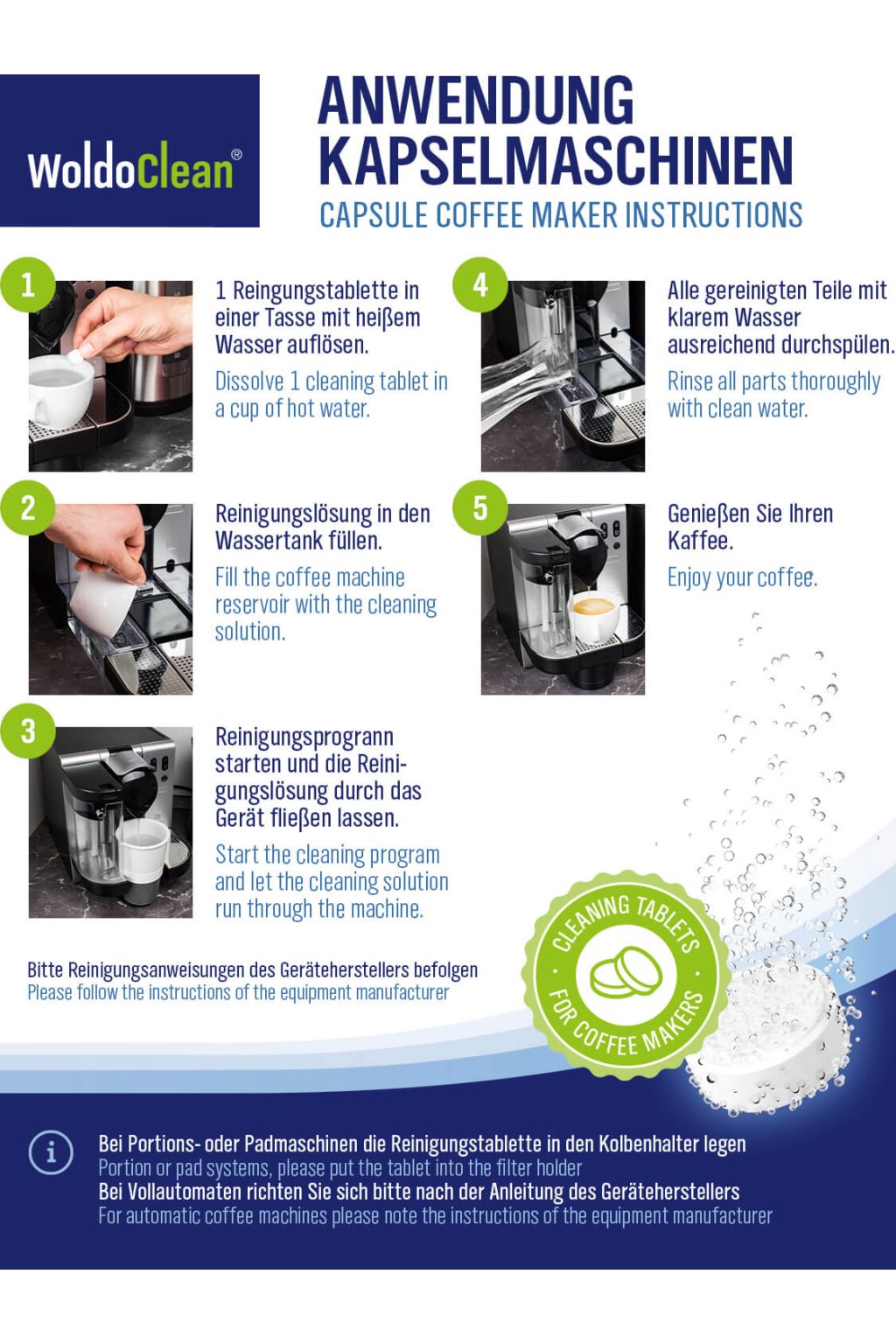 WoldoClean®

ANWENDUNG KAPSELMASCHINEN
CAPSULE COFFEE MAKER INSTRUCTIONS

1

1 Reingungstablette in einer Tasse mit heißem Wasser auflösen.

Dissolve 1 cleaning tablet in a cup of hot water.

2

Reinigungslösung in den Wassertank füllen.

Fill the coffee machine reservoir with the cleaning solution.

3

Reinigungsprogrann starten und die Reinigungslösung durch das Gerät fließen lassen.

Start the cleaning program and let the cleaning solution run through the machine.

4

Alle gereinigten Teile mit klarem Wasser ausreichend durchspülen.

Rinse all parts thoroughly with clean water.

5

Genießen Sie Ihren Kaffee.

Enjoy your coffee.

Bitte Reinigungsanweisungen des Geräteherstellers befolgen
Please follow the instructions of the equipment manufacturer

CLEANING TABLETS · FOR COFFEE MAKERS ·

Bei Portions- oder Padmaschinen die Reinigungstablette in den Kolbenhalter legen
Portion or pad systems, please put the tablet into the filter holder
Bei Vollautomaten richten Sie sich bitte nach der Anleitung des Geräteherstellers
For automatic coffee machines please note the instructions of the equipment manufacturer