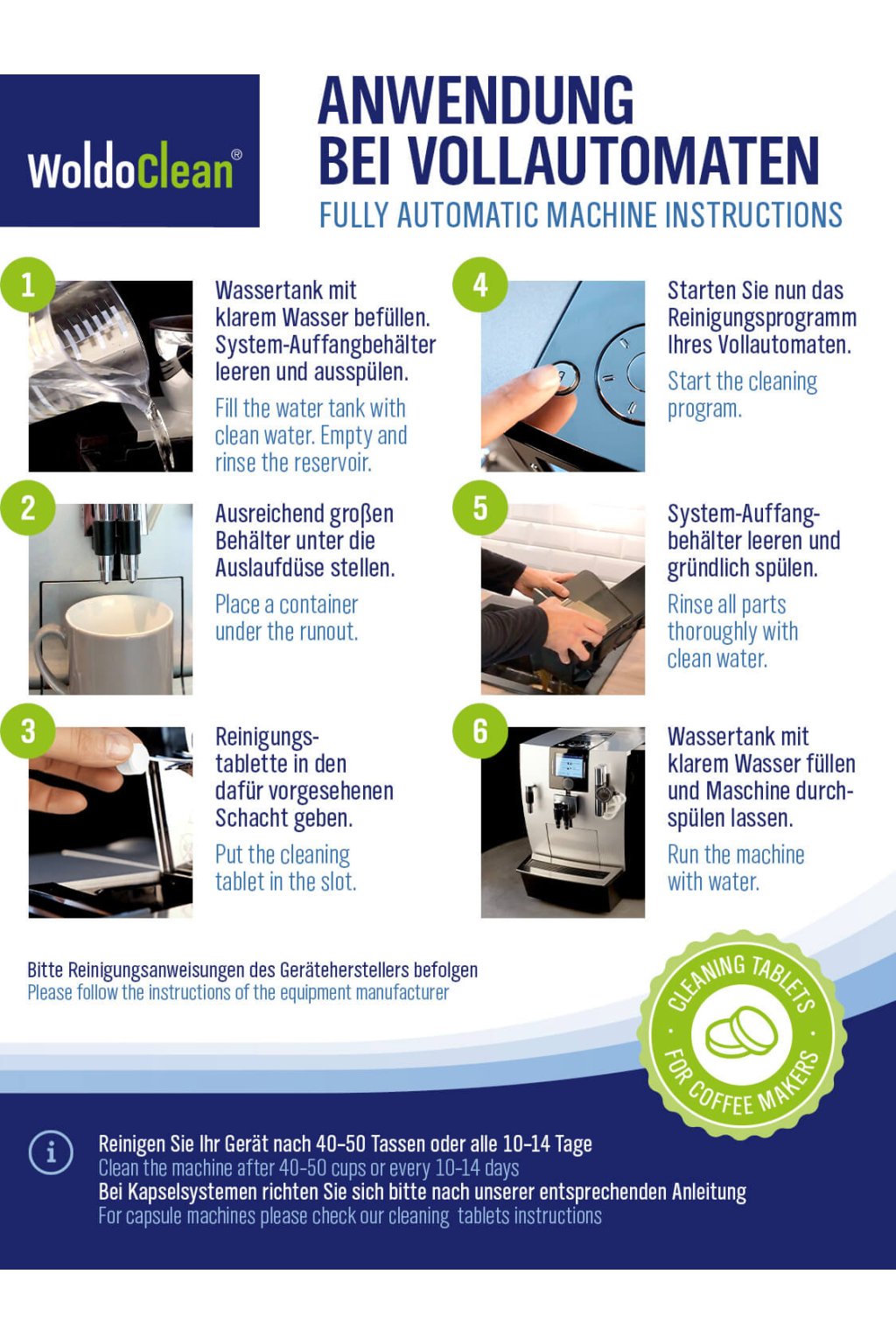 WoldoClean®

ANWENDUNG BEI VOLLAUTOMATEN
FULLY AUTOMATIC MACHINE INSTRUCTIONS

1
Wassertank mit klarem Wasser befüllen. System-Auffangbehälter leeren und ausspülen.
Fill the water tank with clean water. Empty and rinse the reservoir.

2
Ausreichend großen Behälter unter die Auslaufdüse stellen.
Place a container under the runout.

3
Reinigungstablette in den dafür vorgesehenen Schacht geben.
Put the cleaning tablet in the slot.

4
Starten Sie nun das Reinigungsprogramm Ihres Vollautomaten.
Start the cleaning program.

5
System-Auffangbehälter leeren und gründlich spülen.
Rinse all parts thoroughly with clean water.

6
Wassertank mit klarem Wasser füllen und Maschine durchspülen lassen.
Run the machine with water.

Bitte Reinigungsanweisungen des Geräteherstellers befolgen
Please follow the instructions of the equipment manufacturer

CLEANING TABLETS · FOR COFFEE MAKERS ·

i
Reinigen Sie Ihr Gerät nach 40-50 Tassen oder alle 10-14 Tage
Clean the machine after 40-50 cups or every 10-14 days
Bei Kapselsystemen richten Sie sich bitte nach unserer entsprechenden Anleitung
For capsule machines please check our cleaning tablets instructions