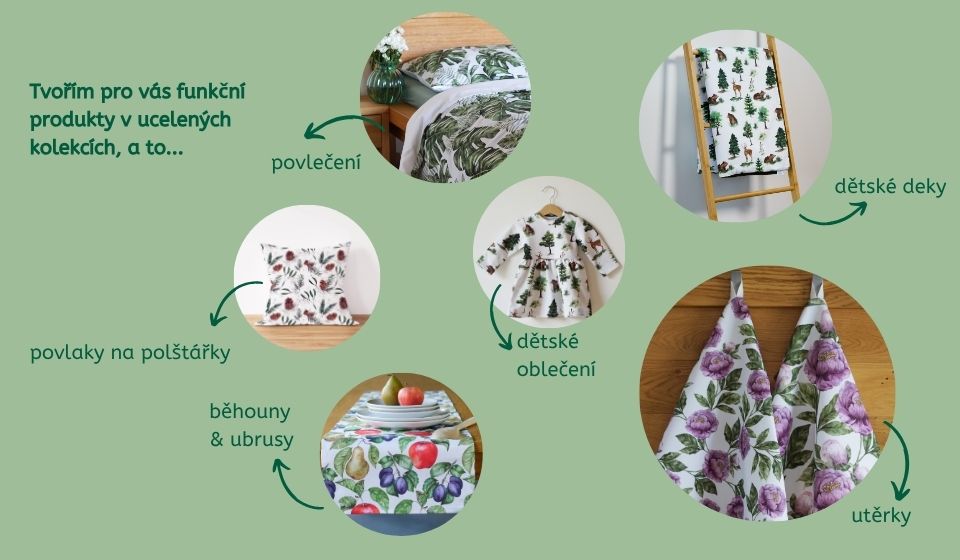 Tvořím pro vás funkční produkty v ucelených kolekcích, a to...

povlečení

dětské deky

povlaky na polštářky

dětské oblečení

běhouny & ubrusy

utěrky