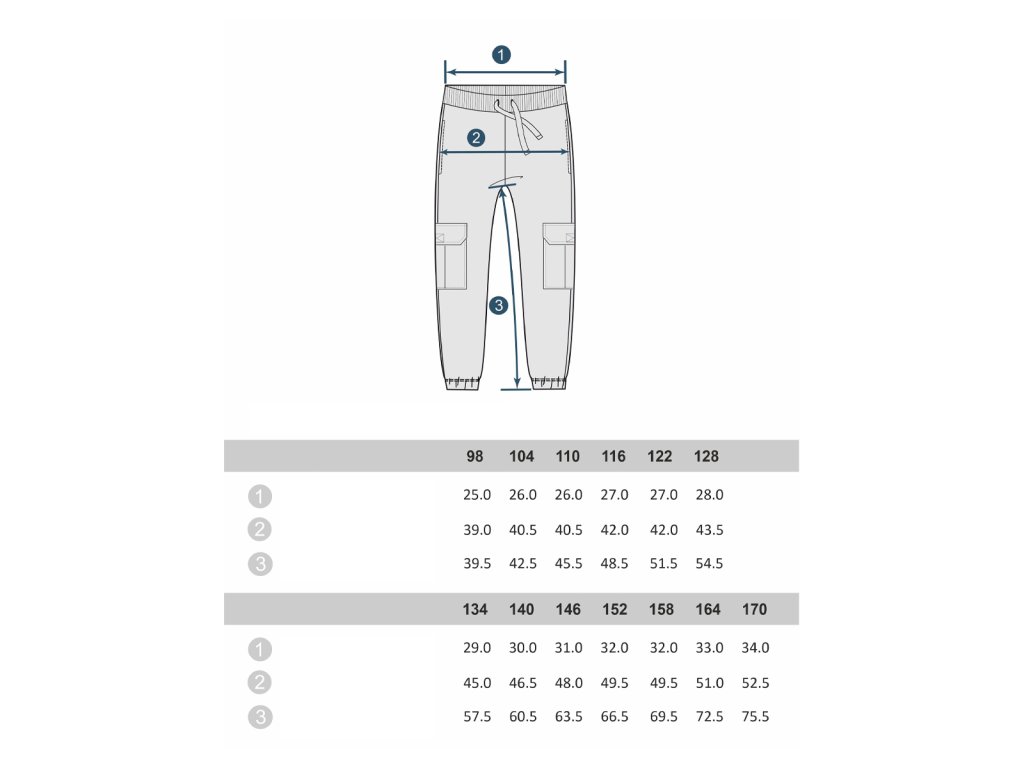 1
2
3

|  | 98 | 104 | 110 | 116 | 122 | 128 |
|---|---|---|---|---|---|---|
| 1 | 25.0 | 26.0 | 26.0 | 27.0 | 27.0 | 28.0 |
| 2 | 39.0 | 40.5 | 40.5 | 42.0 | 42.0 | 43.5 |
| 3 | 39.5 | 42.5 | 45.5 | 48.5 | 51.5 | 54.5 |

|  | 134 | 140 | 146 | 152 | 158 | 164 | 170 |
|---|---|---|---|---|---|---|---|
| 1 | 29.0 | 30.0 | 31.0 | 32.0 | 32.0 | 33.0 | 34.0 |
| 2 | 45.0 | 46.5 | 48.0 | 49.5 | 49.5 | 51.0 | 52.5 |
| 3 | 57.5 | 60.5 | 63.5 | 66.5 | 69.5 | 72.5 | 75.5 |