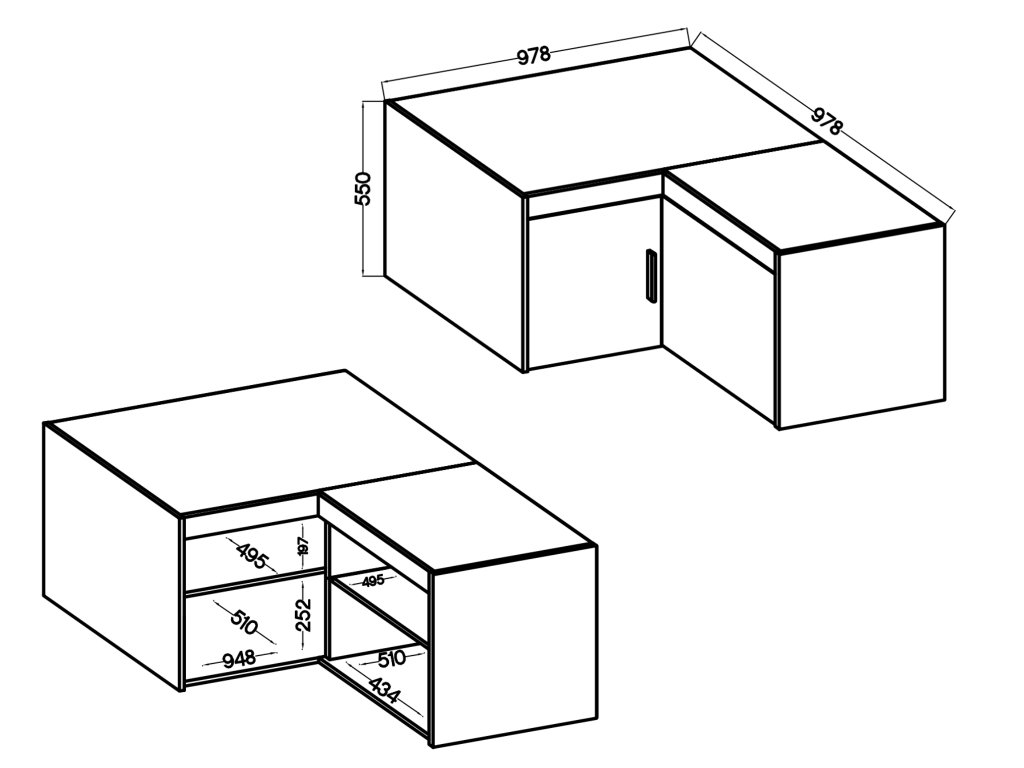 978
978
550
495
197
495
510
252
948
510
434