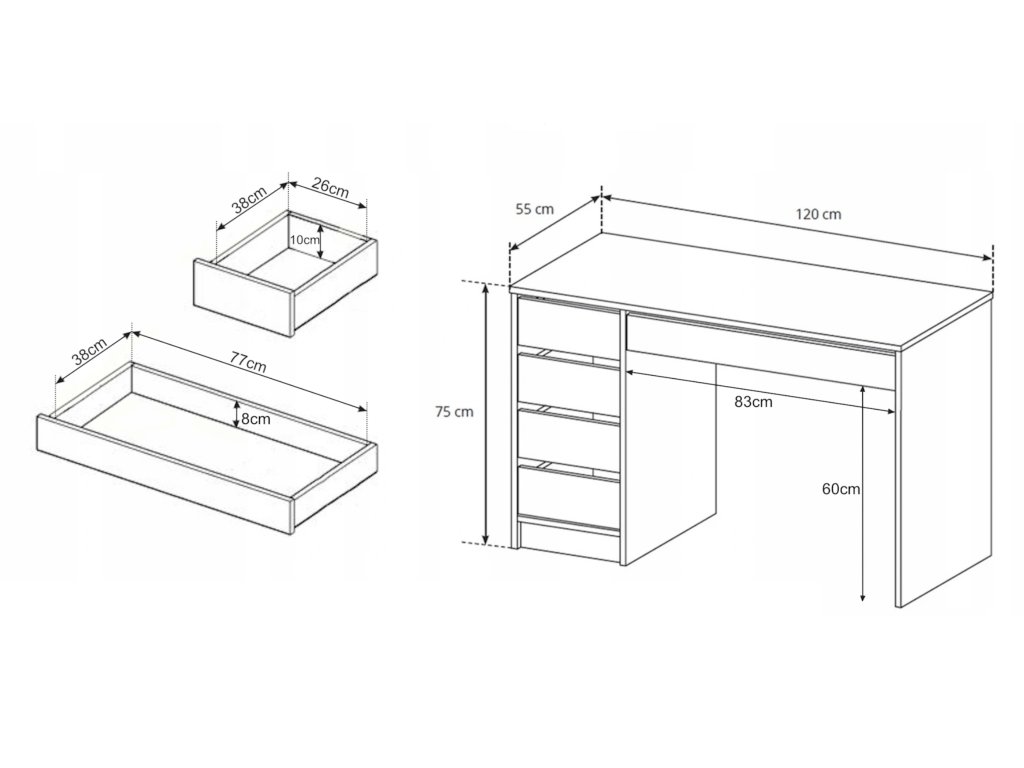 38cm
26cm
10cm
38cm
77cm
8cm
55 cm
120 cm
75 cm
83cm
60cm