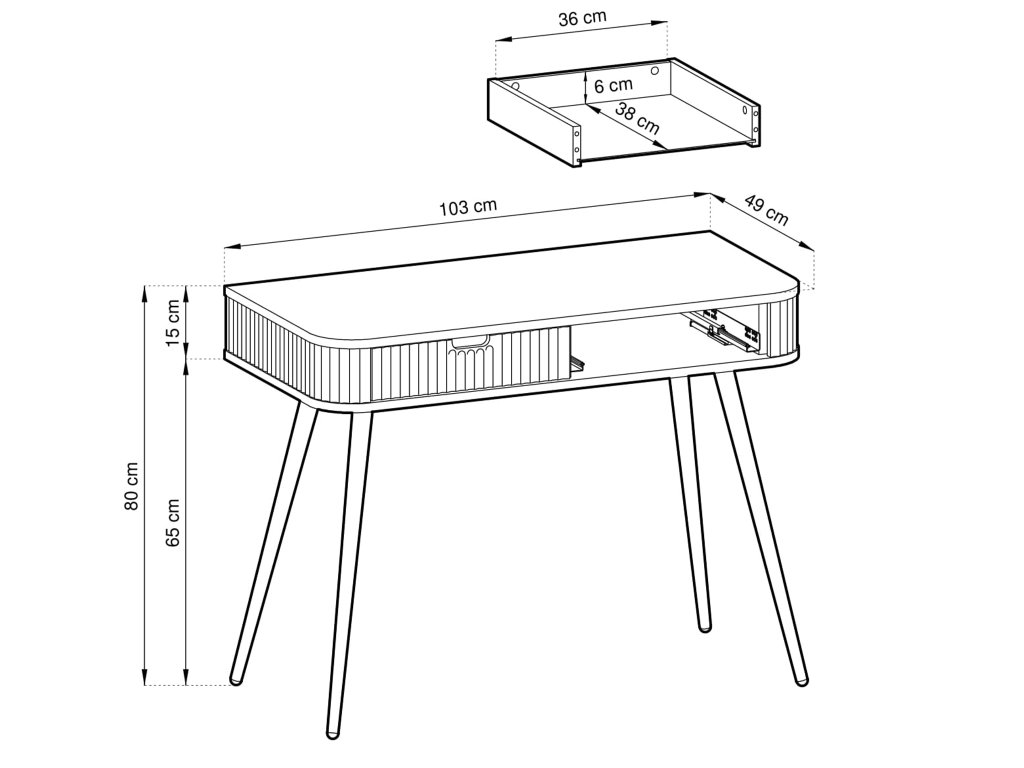 36 cm
6 cm
38 cm
103 cm
49 cm
15 cm
80 cm
65 cm