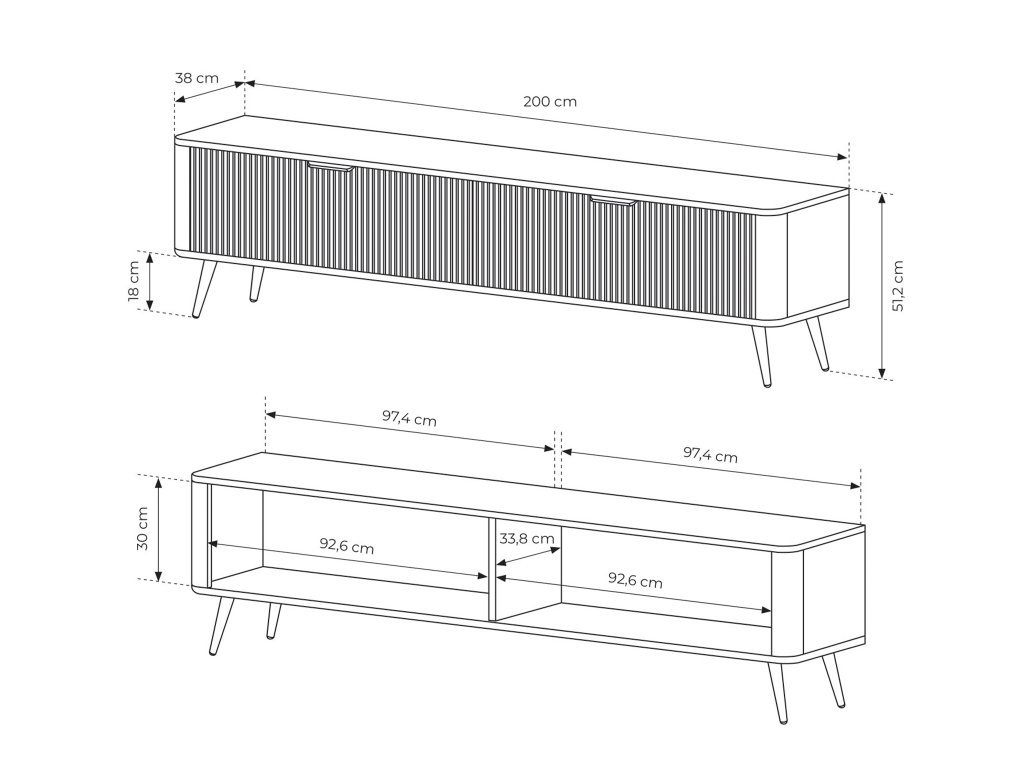 38 cm
200 cm
18 cm
51,2 cm
97,4 cm
97,4 cm
30 cm
92,6 cm
33,8 cm
92,6 cm