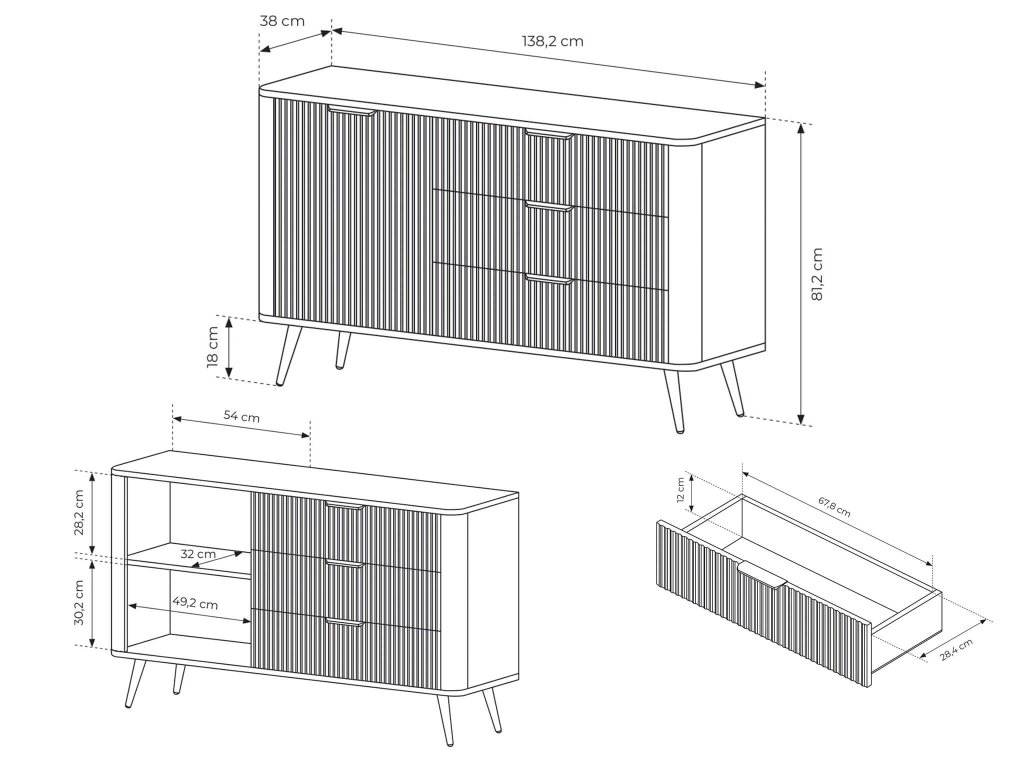 38 cm
138,2 cm
81,2 cm
18 cm
54 cm
28,2 cm
32 cm
30,2 cm
49,2 cm
12 cm
67,8 cm
28,4 cm