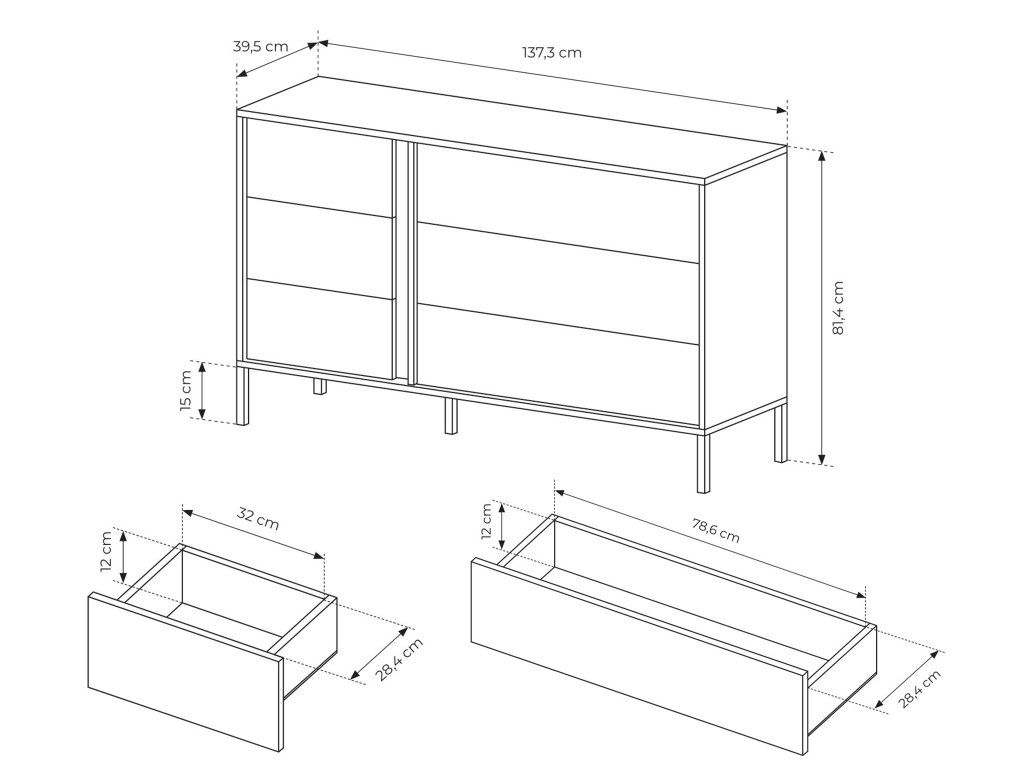 39,5 cm
137,3 cm
81,4 cm
15 cm
32 cm
12 cm
28,4 cm
12 cm
78,6 cm
28,4 cm