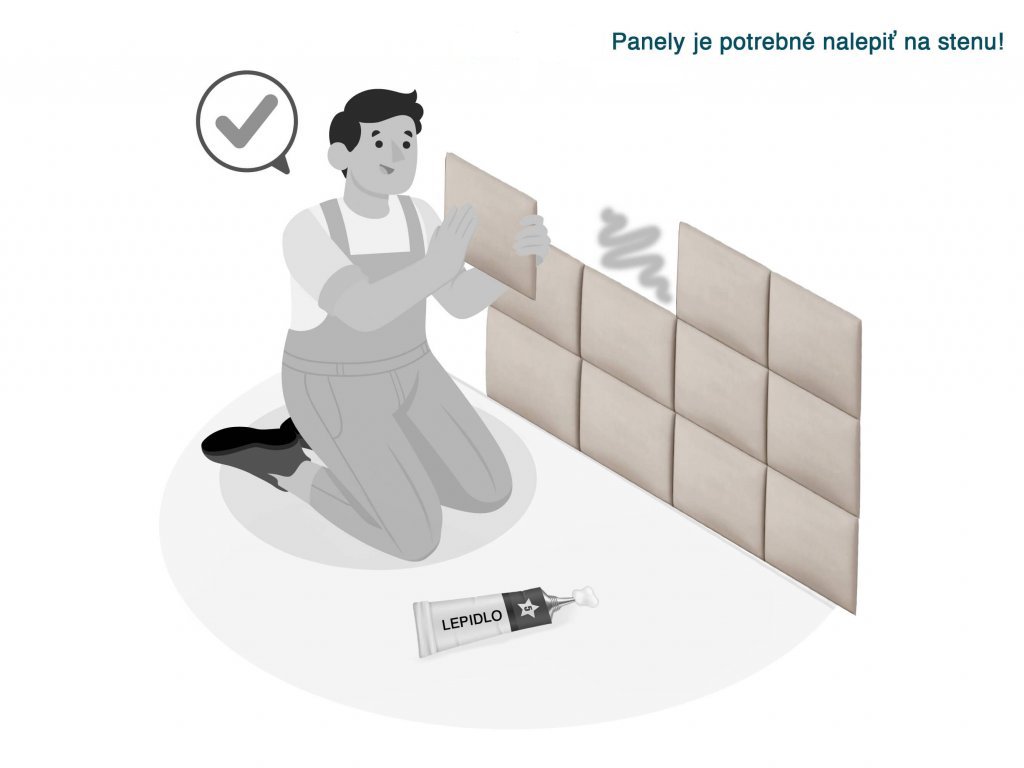 Panely je potrebné nalepiť na stenu!

LEPIDLO