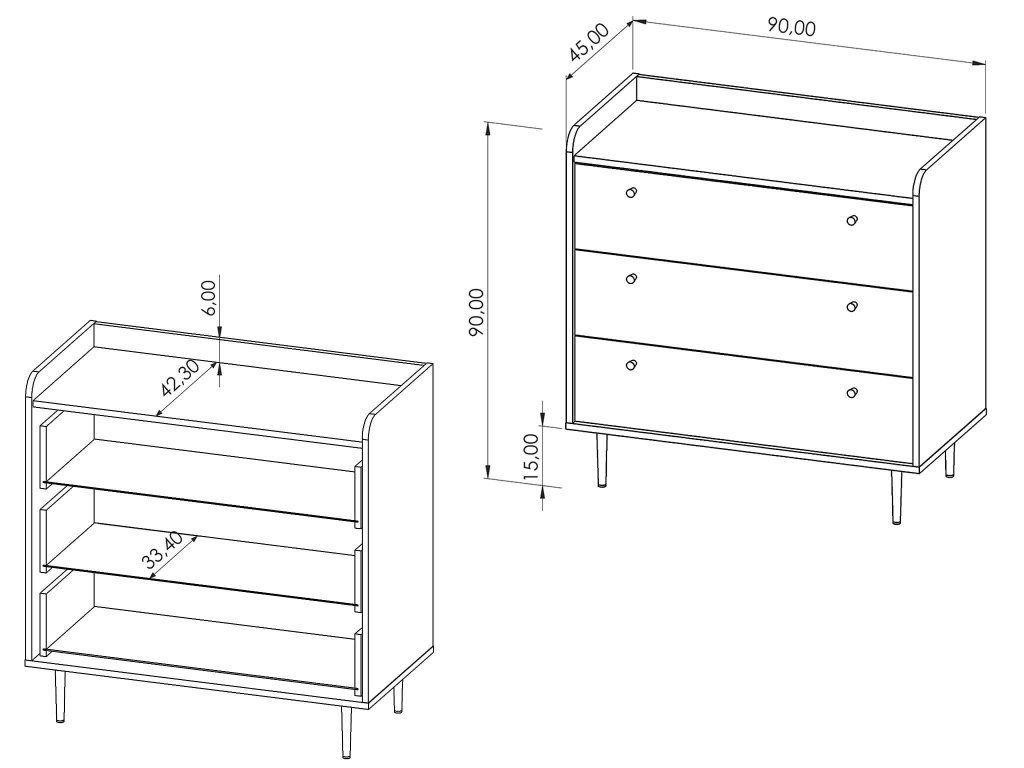 45,00
90,00
90,00
15,00
6,00
42,30
33,40